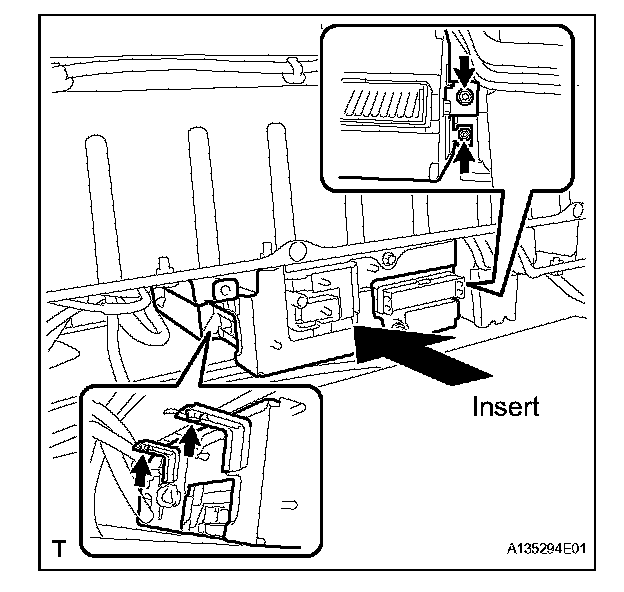 Insert

T

A135294E01