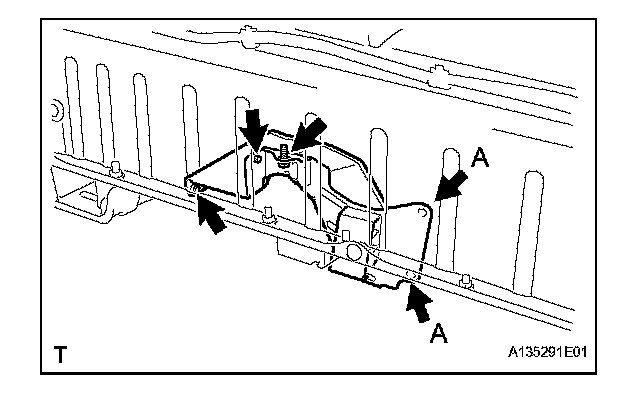 A

A

T

A135291E01