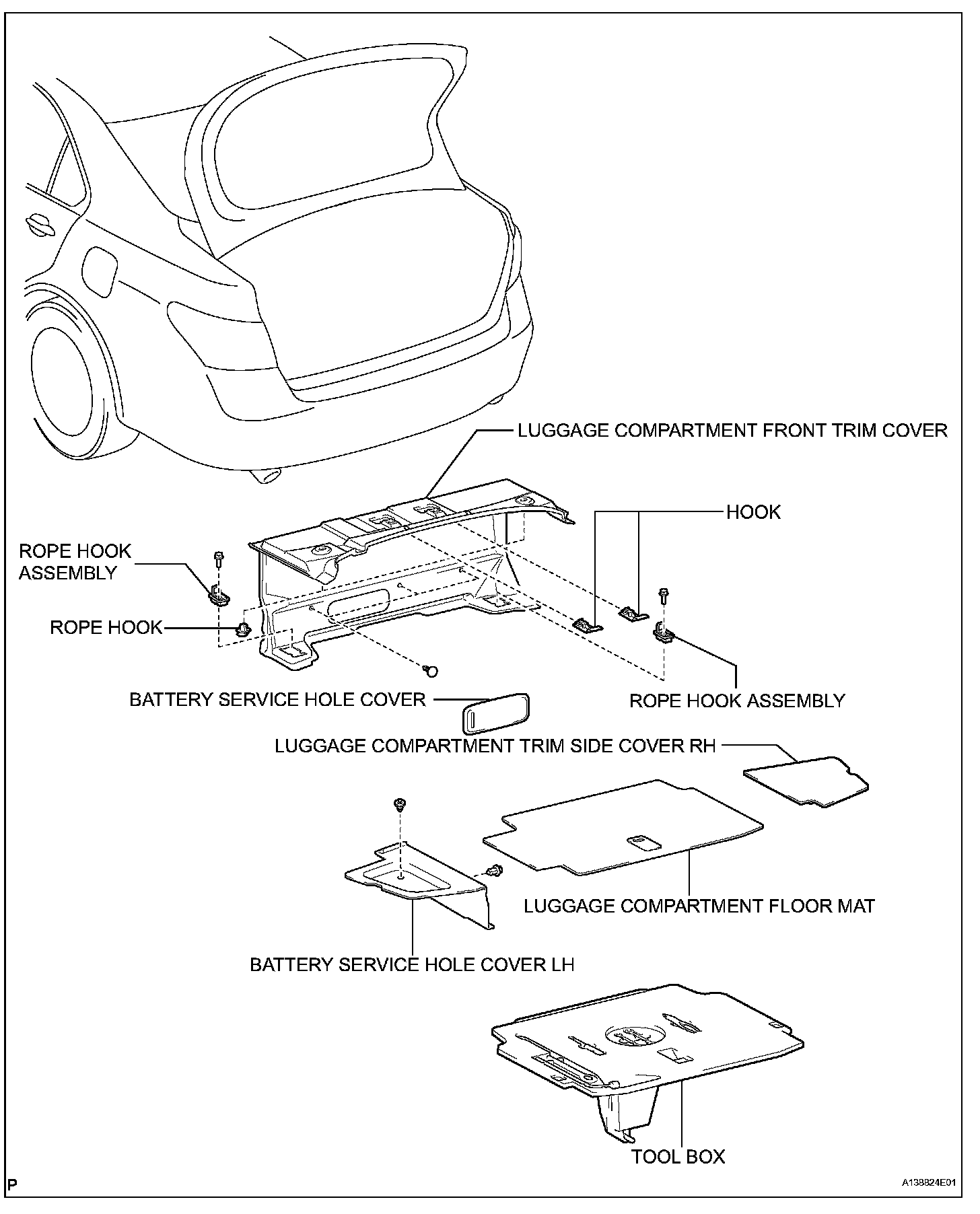 LUGGAGE COMPARTMENT FRONT TRIM COVER

HOOK

ROPE HOOK ASSEMBLY

ROPE HOOK

BATTERY SERVICE HOLE COVER

ROPE HOOK ASSEMBLY

LUGGAGE COMPARTMENT TRIM SIDE COVER RH

LUGGAGE COMPARTMENT FLOOR MAT

BATTERY SERVICE HOLE COVER LH

TOOL BOX

P

A138824E01