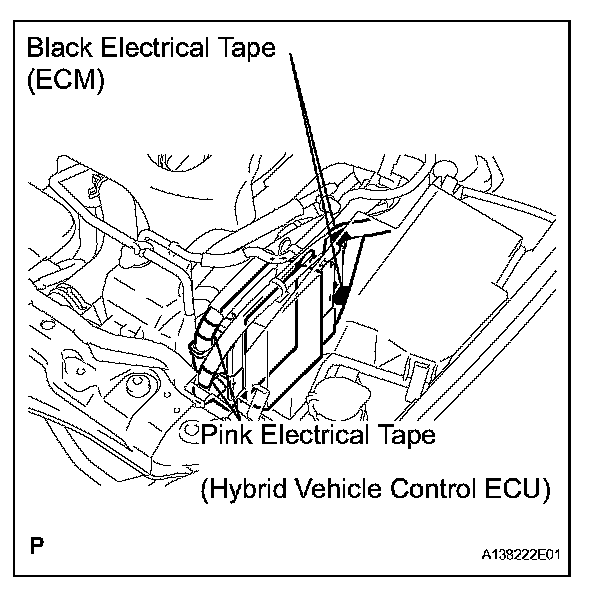 Black Electrical Tape
(ECM)

Pink Electrical Tape

(Hybrid Vehicle Control ECU)

P

A138222E01