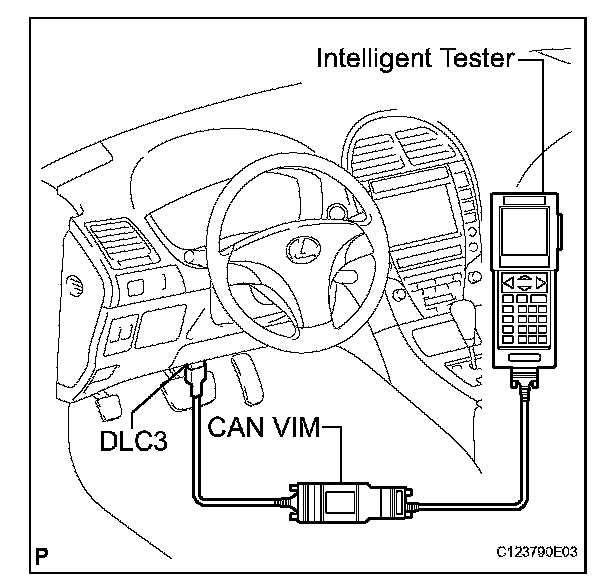 Intelligent Tester

DLC3

CAN VIM

P

C123790E03