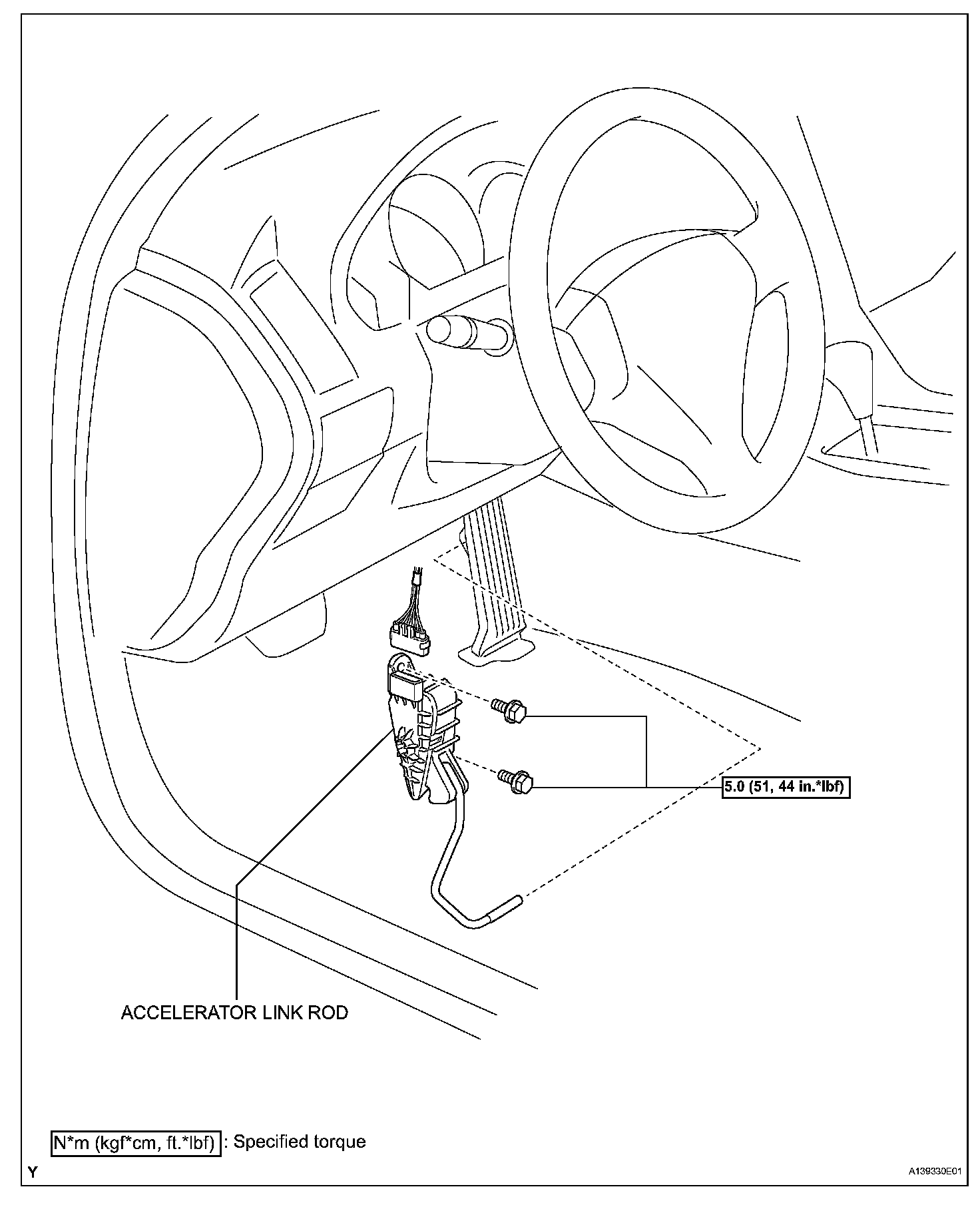 5.0 (51, 44 in.*lbf)

ACCELERATOR LINK ROD

N*m (kgf*cm, ft.*lbf) : Specified torque

Y

A139330E01