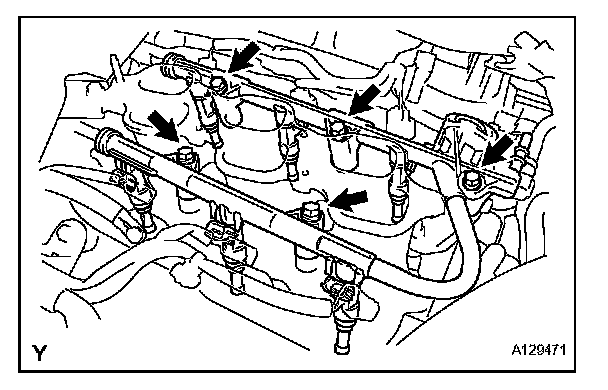 Y

A129471