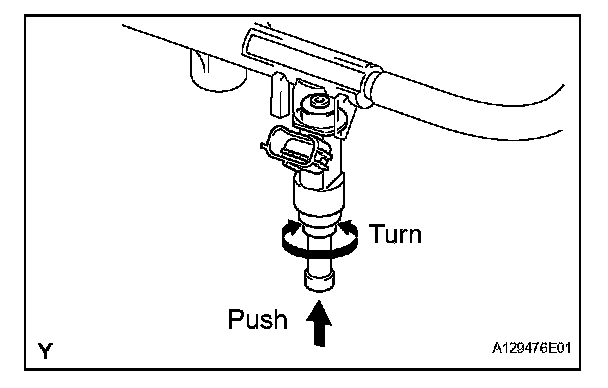 Turn

Push

Y

A129476E01