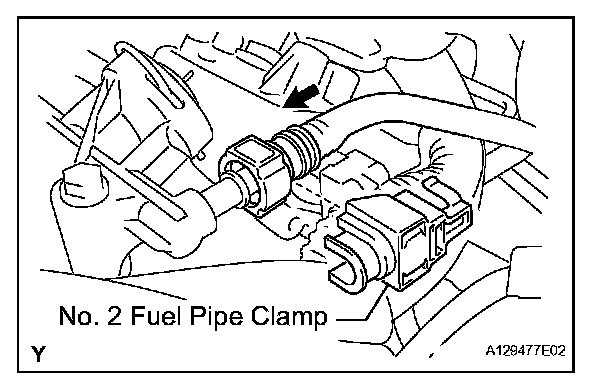 No. 2 Fuel Pipe Clamp

Y

A129477E02