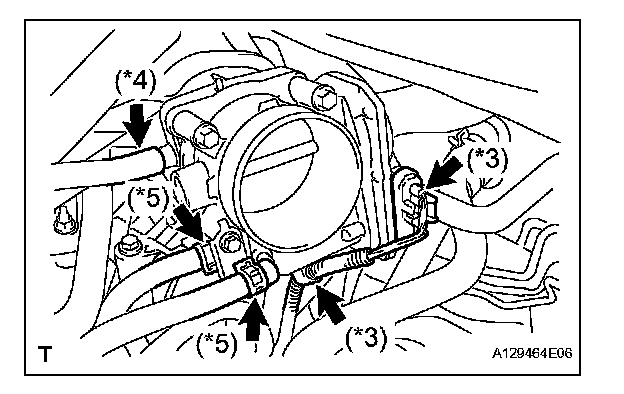 (*4)
(*3)
(*5)
(*5)
(*3)
T
A129464E06