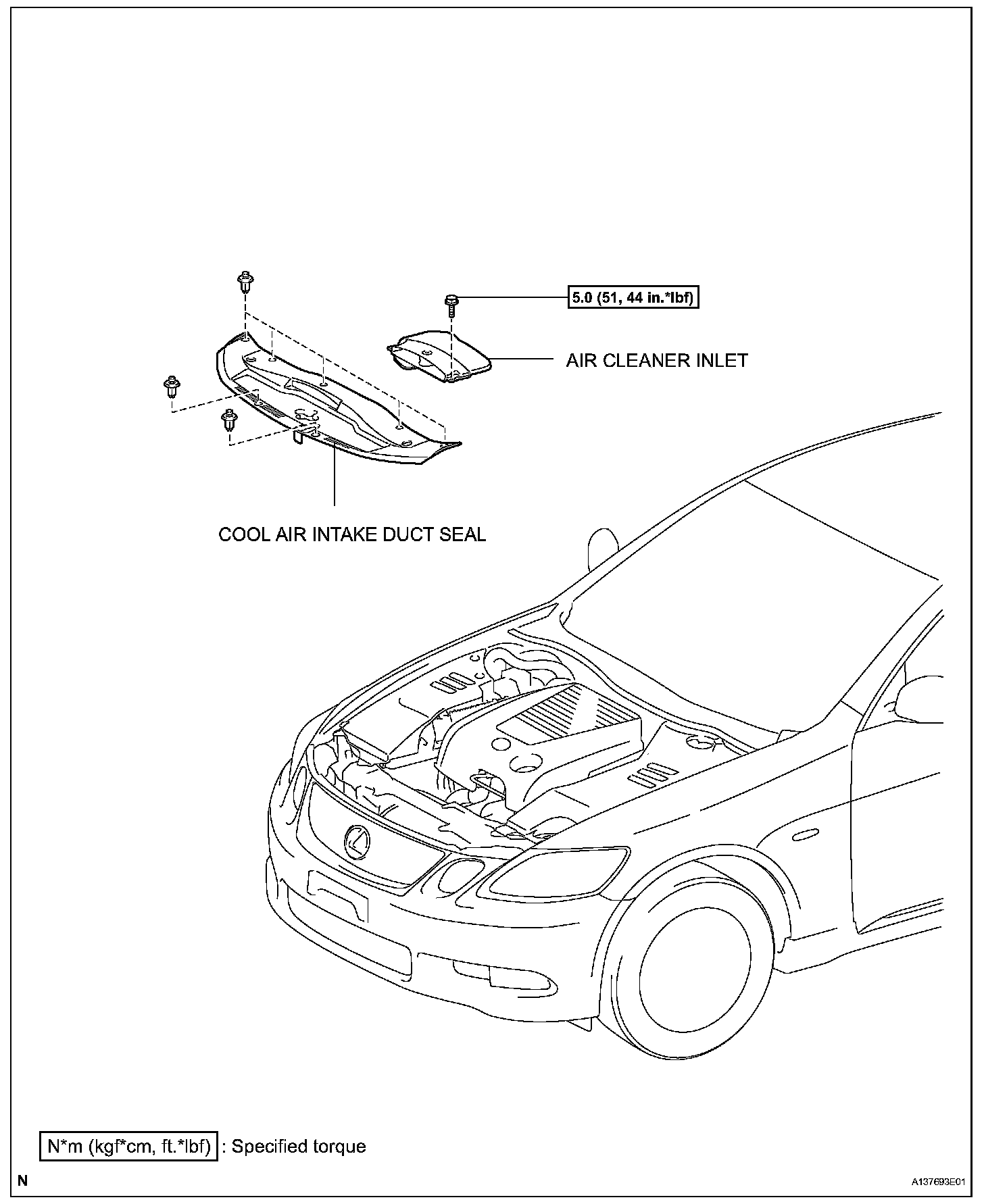 5.0 (51, 44 in.*lbf)

AIR CLEANER INLET

COOL AIR INTAKE DUCT SEAL

N*m (kgf*cm, ft.*lbf) : Specified torque

N

A137693E01