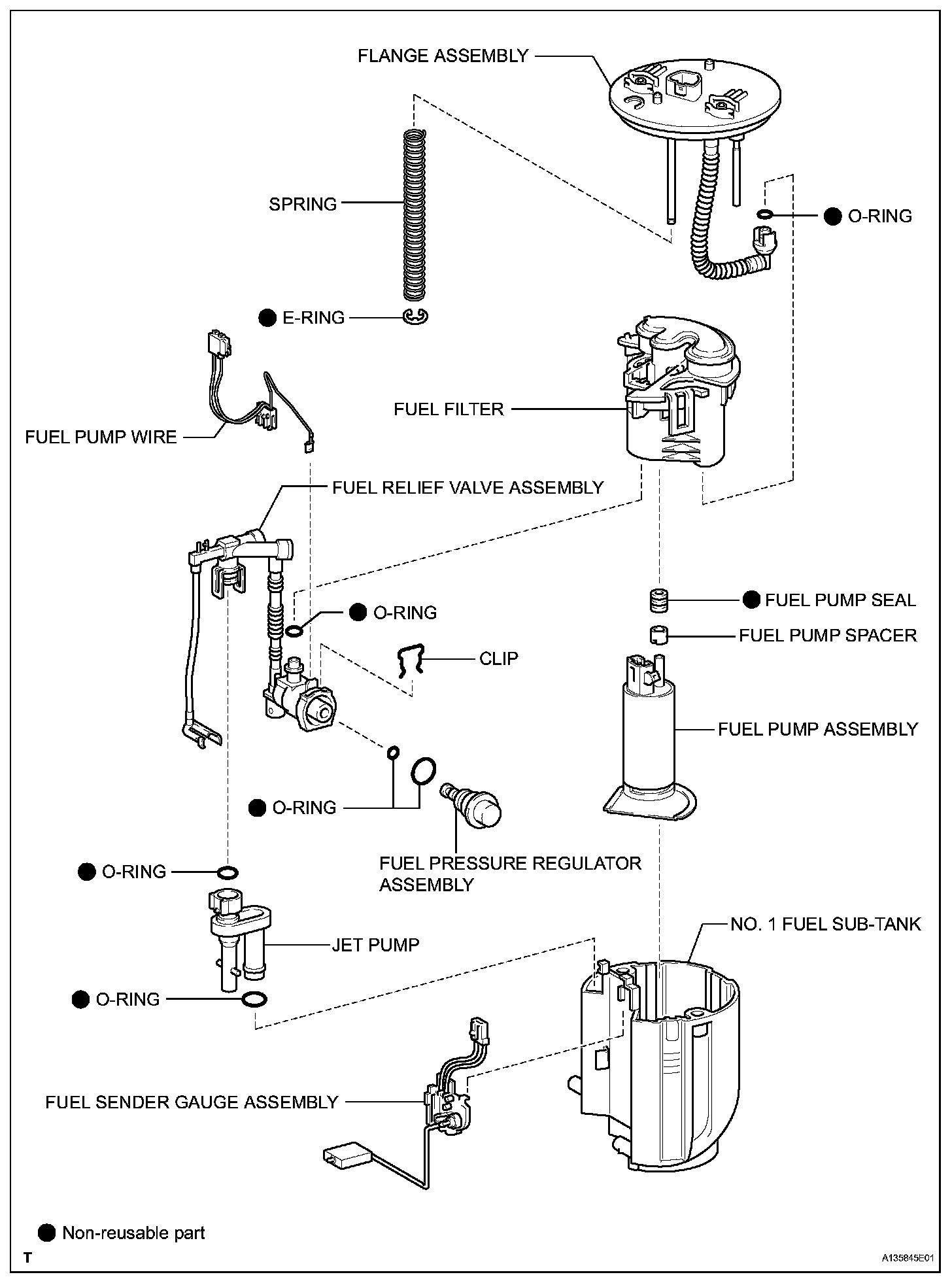 FLANGE ASSEMBLY

SPRING

● O-RING

● E-RING

FUEL FILTER

FUEL PUMP WIRE

FUEL RELIEF VALVE ASSEMBLY

● FUEL PUMP SEAL

● O-RING

FUEL PUMP SPACER

CLIP

FUEL PUMP ASSEMBLY

● O-RING

FUEL PRESSURE REGULATOR ASSEMBLY

● O-RING

NO. 1 FUEL SUB-TANK

JET PUMP

● O-RING

FUEL SENDER GAUGE ASSEMBLY

● Non-reusable part

T

A135845E01