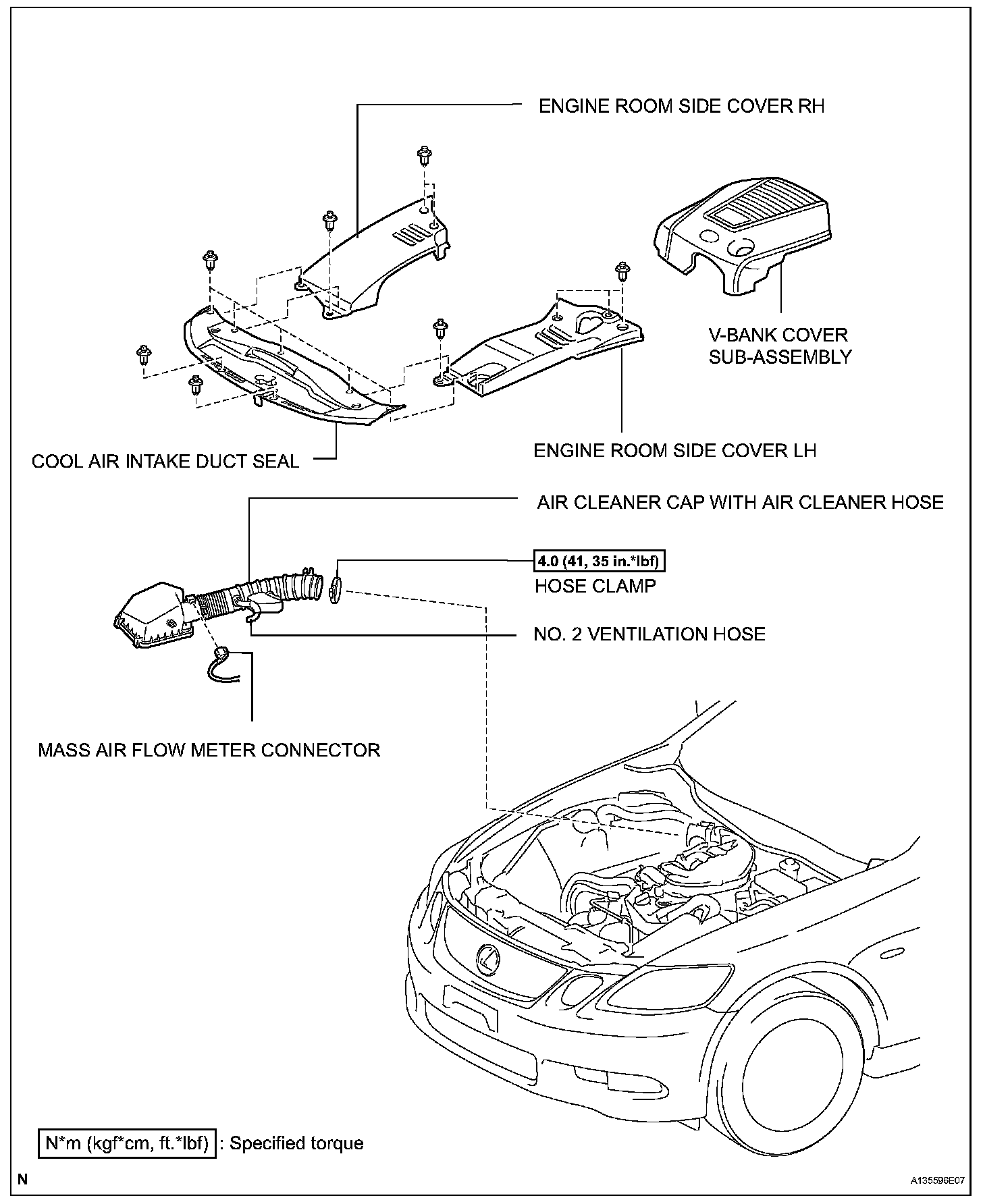 ENGINE ROOM SIDE COVER RH

V-BANK COVER SUB-ASSEMBLY

COOL AIR INTAKE DUCT SEAL

ENGINE ROOM SIDE COVER LH

AIR CLEANER CAP WITH AIR CLEANER HOSE

4.0 (41, 35 in.*lbf)

HOSE CLAMP

NO. 2 VENTILATION HOSE

MASS AIR FLOW METER CONNECTOR

N*m (kgf*cm, ft.*lbf) : Specified torque

N

A135596E07