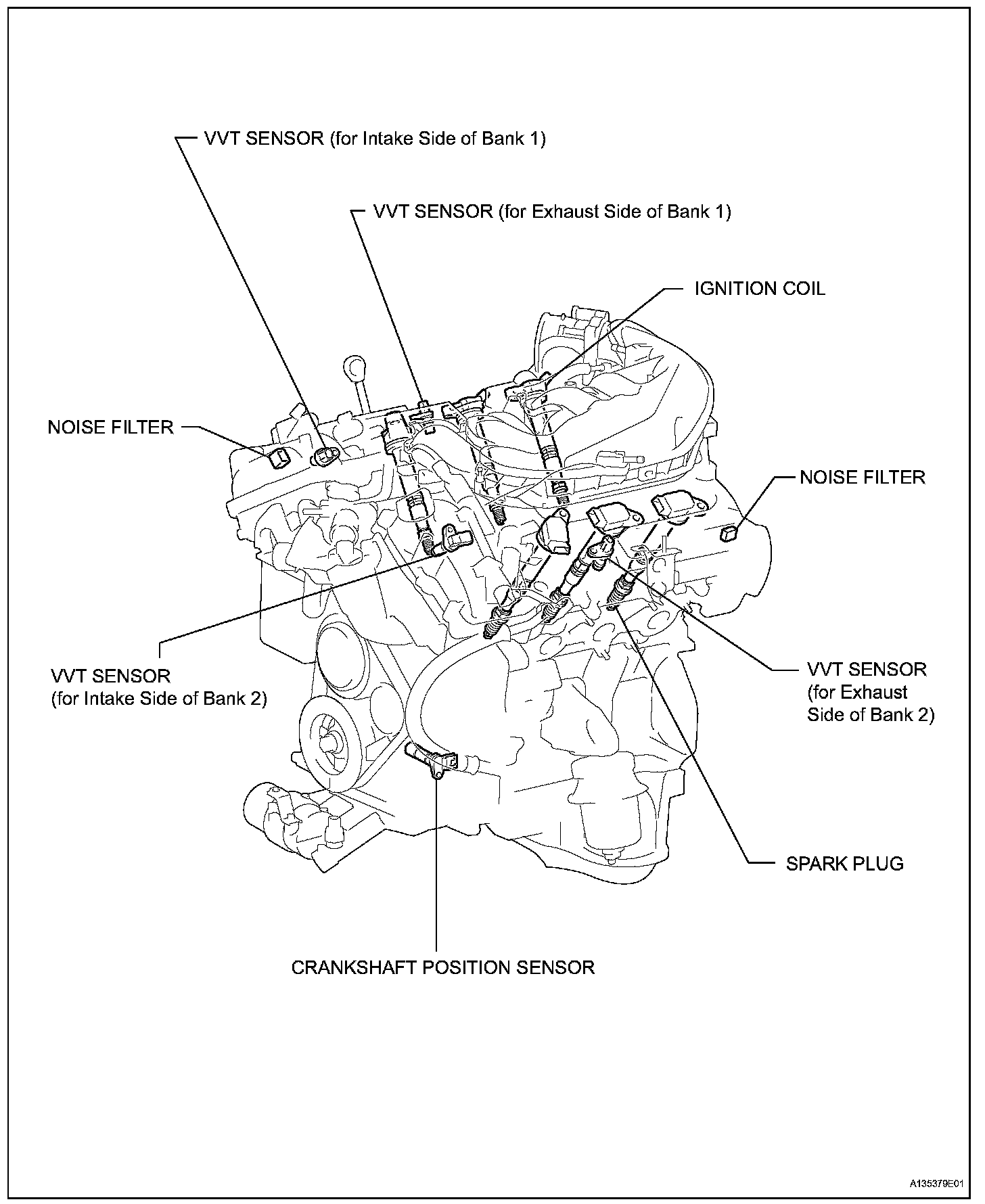 VVT SENSOR (for Intake Side of Bank 1)

VVT SENSOR (for Exhaust Side of Bank 1)

IGNITION COIL

NOISE FILTER

NOISE FILTER

VVT SENSOR
(for Intake Side of Bank 2)

VVT SENSOR
(for Exhaust
Side of Bank 2)

SPARK PLUG

CRANKSHAFT POSITION SENSOR

A135379E01