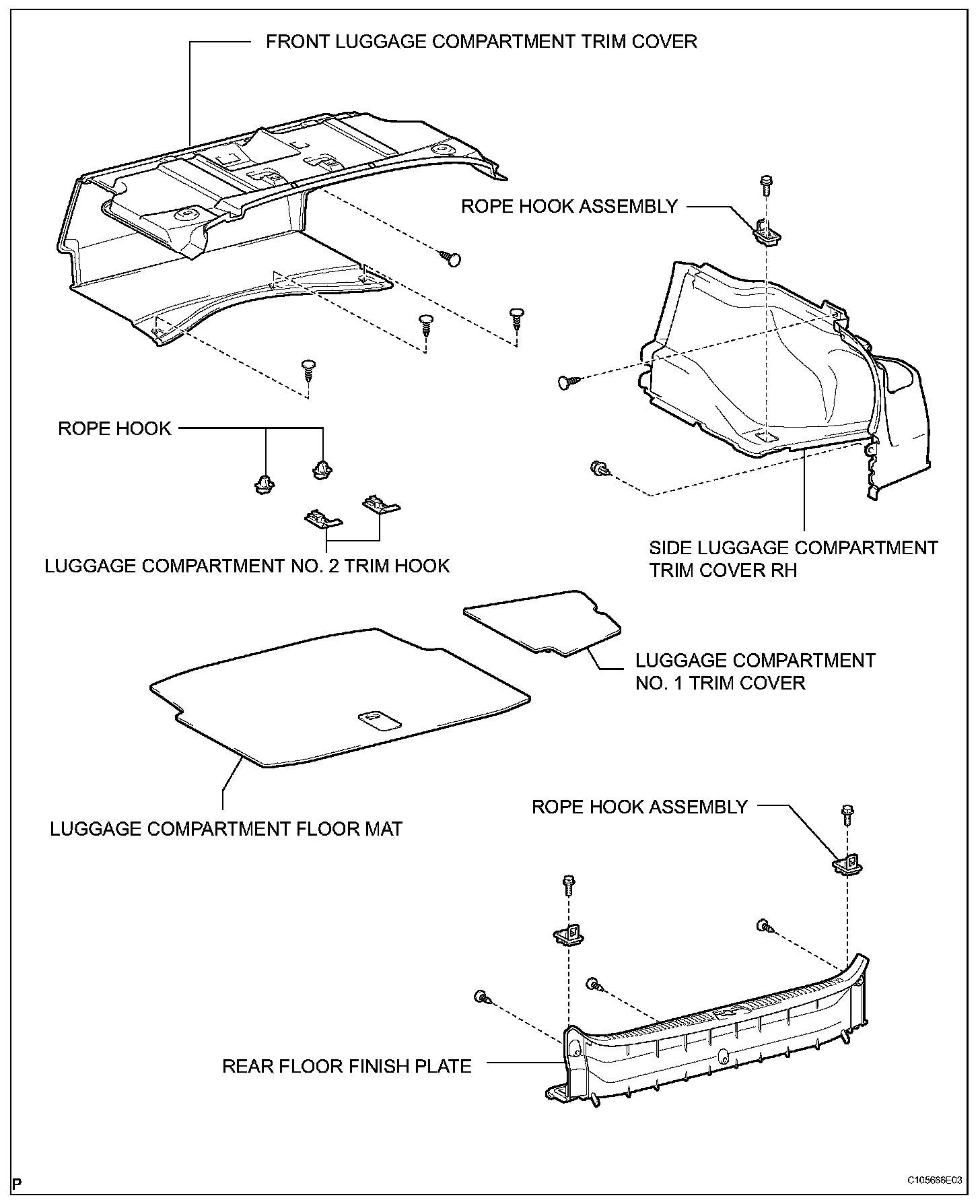 FRONT LUGGAGE COMPARTMENT TRIM COVER

ROPE HOOK ASSEMBLY

ROPE HOOK

LUGGAGE COMPARTMENT NO. 2 TRIM HOOK

SIDE LUGGAGE COMPARTMENT TRIM COVER RH

LUGGAGE COMPARTMENT NO. 1 TRIM COVER

LUGGAGE COMPARTMENT FLOOR MAT

ROPE HOOK ASSEMBLY

REAR FLOOR FINISH PLATE

P

C105666E03