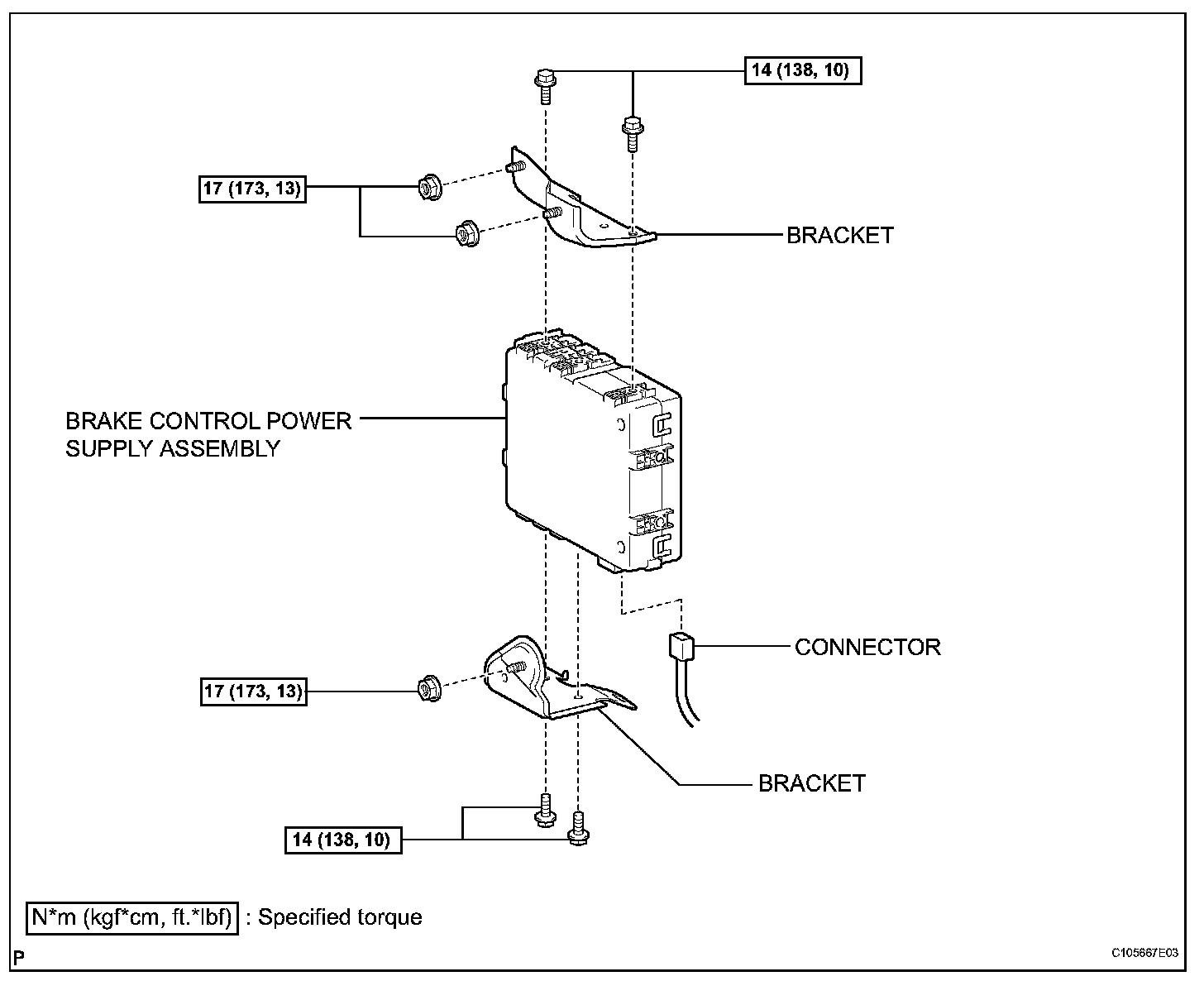 14 (138, 10)

17 (173, 13)

BRACKET

BRAKE CONTROL POWER SUPPLY ASSEMBLY

CONNECTOR

17 (173, 13)

BRACKET

14 (138, 10)

N*m (kgf*cm, ft.*lbf) : Specified torque

P

C105667E03