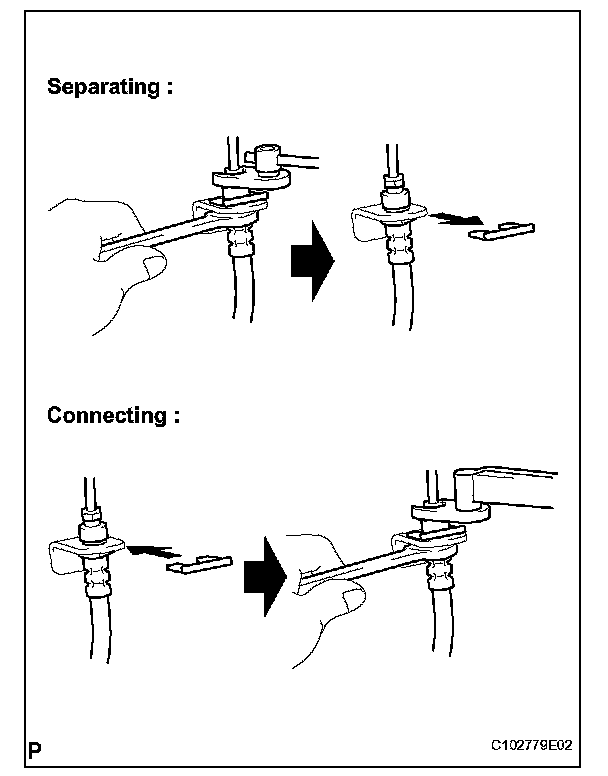 Separating :

Connecting :

P

C102779E02