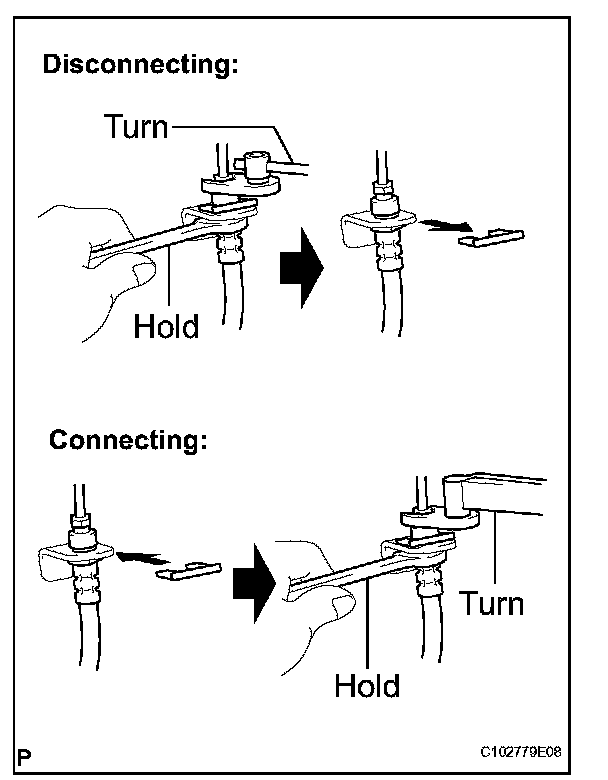 Disconnecting:

Turn

Hold

Connecting:

Turn

Hold

P

C102779E08