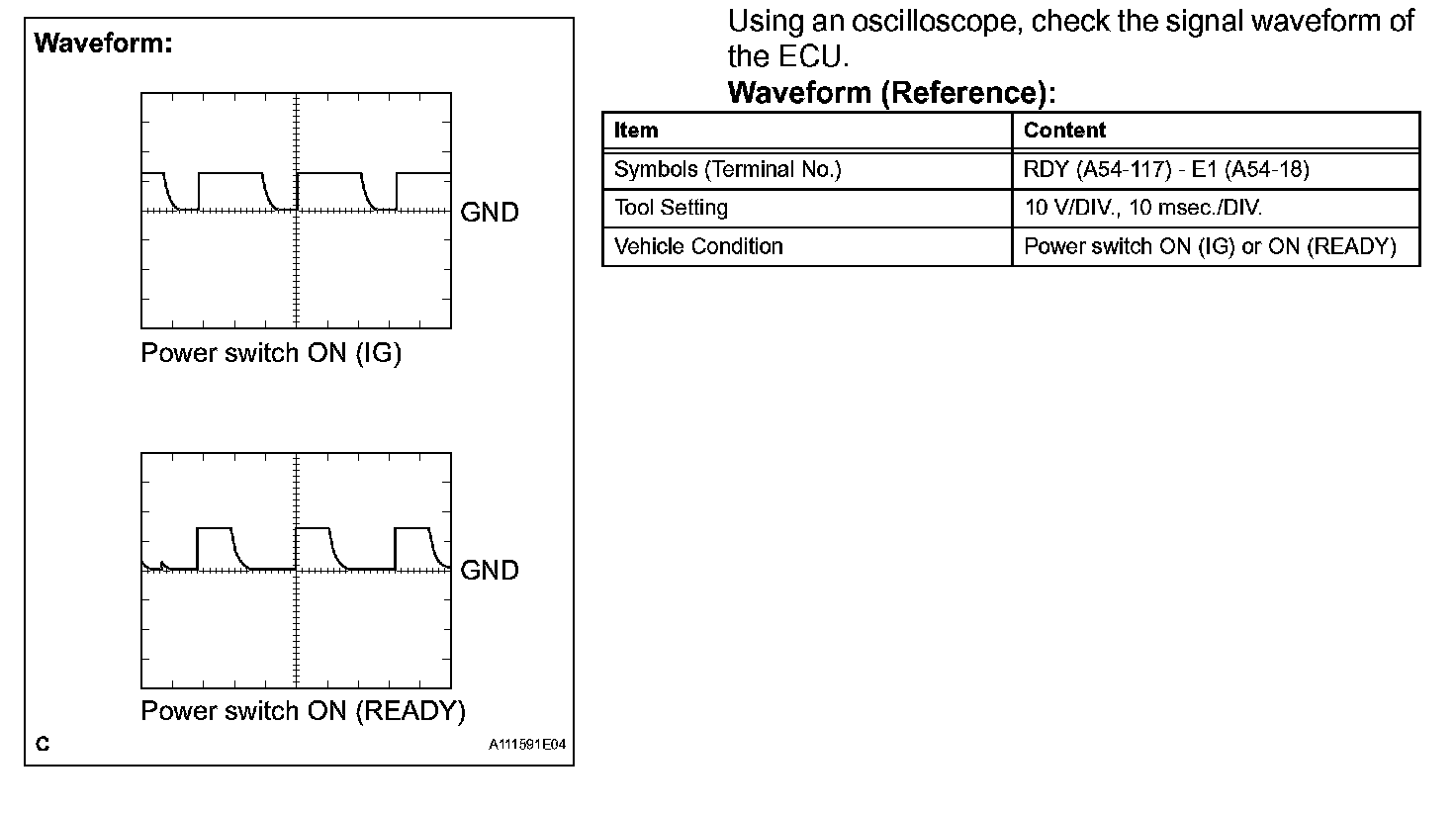 Waveform:

GND

Power switch ON (IG)

GND

Power switch ON (READY)

C

A111591E04

Using an oscilloscope, check the signal waveform of the ECU.

Waveform (Reference):

| Item | Content |
|---|---|
| Symbols (Terminal No.) | RDY (A54-117) - E1 (A54-18) |
| Tool Setting | 10 V/DIV., 10 msec./DIV. |
| Vehicle Condition | Power switch ON (IG) or ON (READY) |