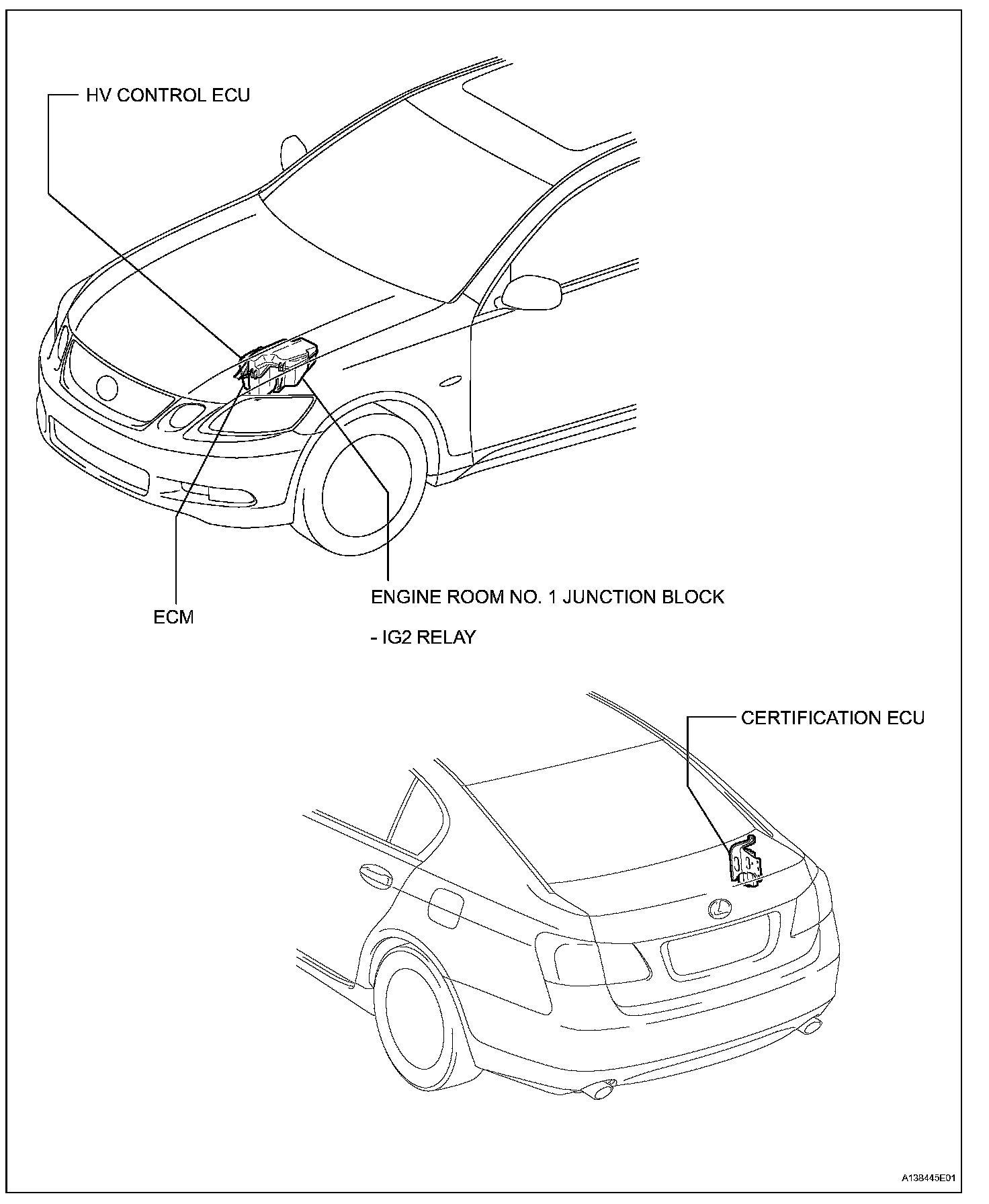 HV CONTROL ECU

ECM

ENGINE ROOM NO. 1 JUNCTION BLOCK

- IG2 RELAY

CERTIFICATION ECU

A138445E01