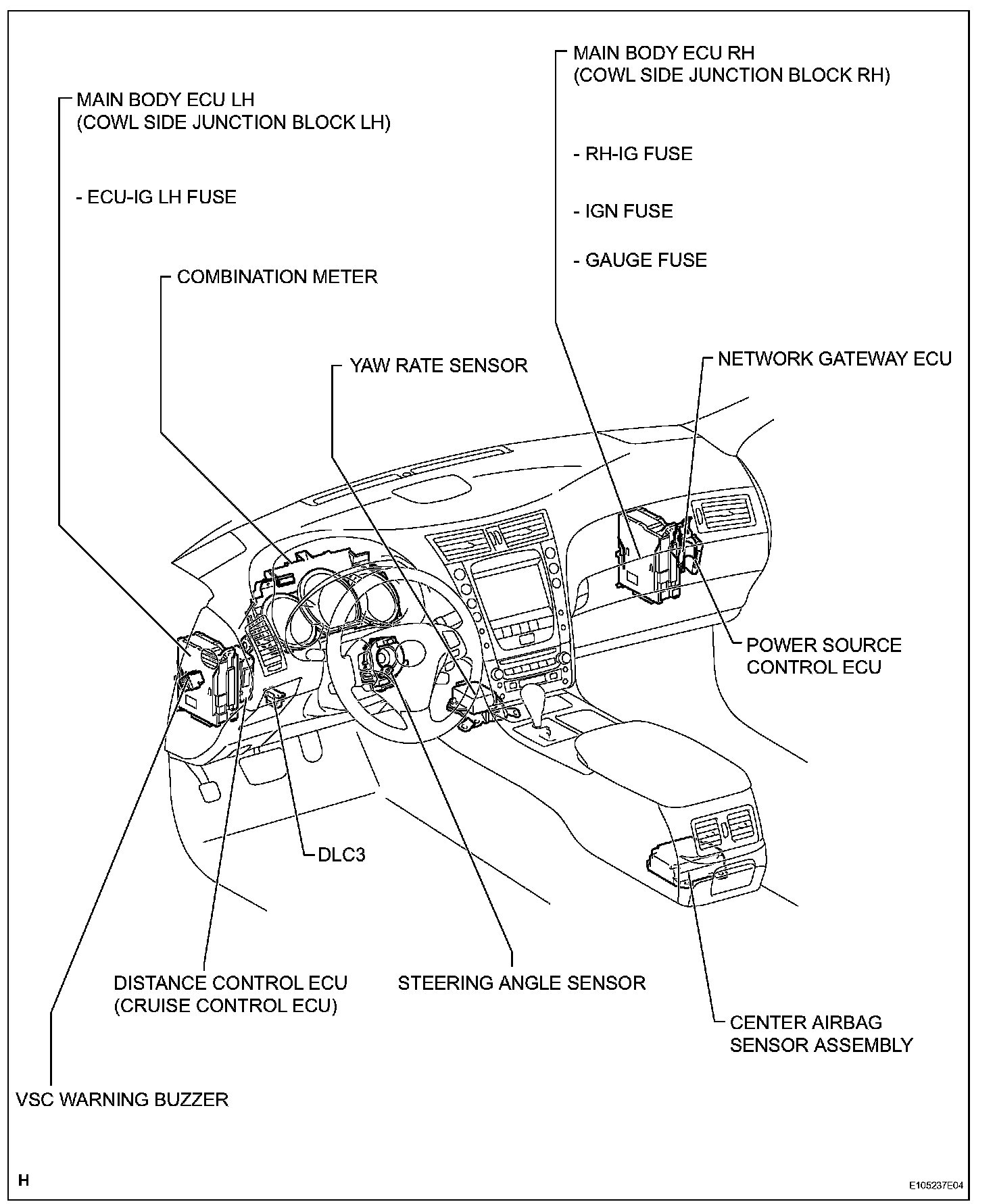 MAIN BODY ECU RH
(COWL SIDE JUNCTION BLOCK RH)

- RH-IG FUSE

- IGN FUSE

- GAUGE FUSE

MAIN BODY ECU LH
(COWL SIDE JUNCTION BLOCK LH)

- ECU-IG LH FUSE

COMBINATION METER

YAW RATE SENSOR

NETWORK GATEWAY ECU

POWER SOURCE CONTROL ECU

DLC3

DISTANCE CONTROL ECU
(CRUISE CONTROL ECU)

STEERING ANGLE SENSOR

CENTER AIRBAG SENSOR ASSEMBLY

VSC WARNING BUZZER

H

E105237E04