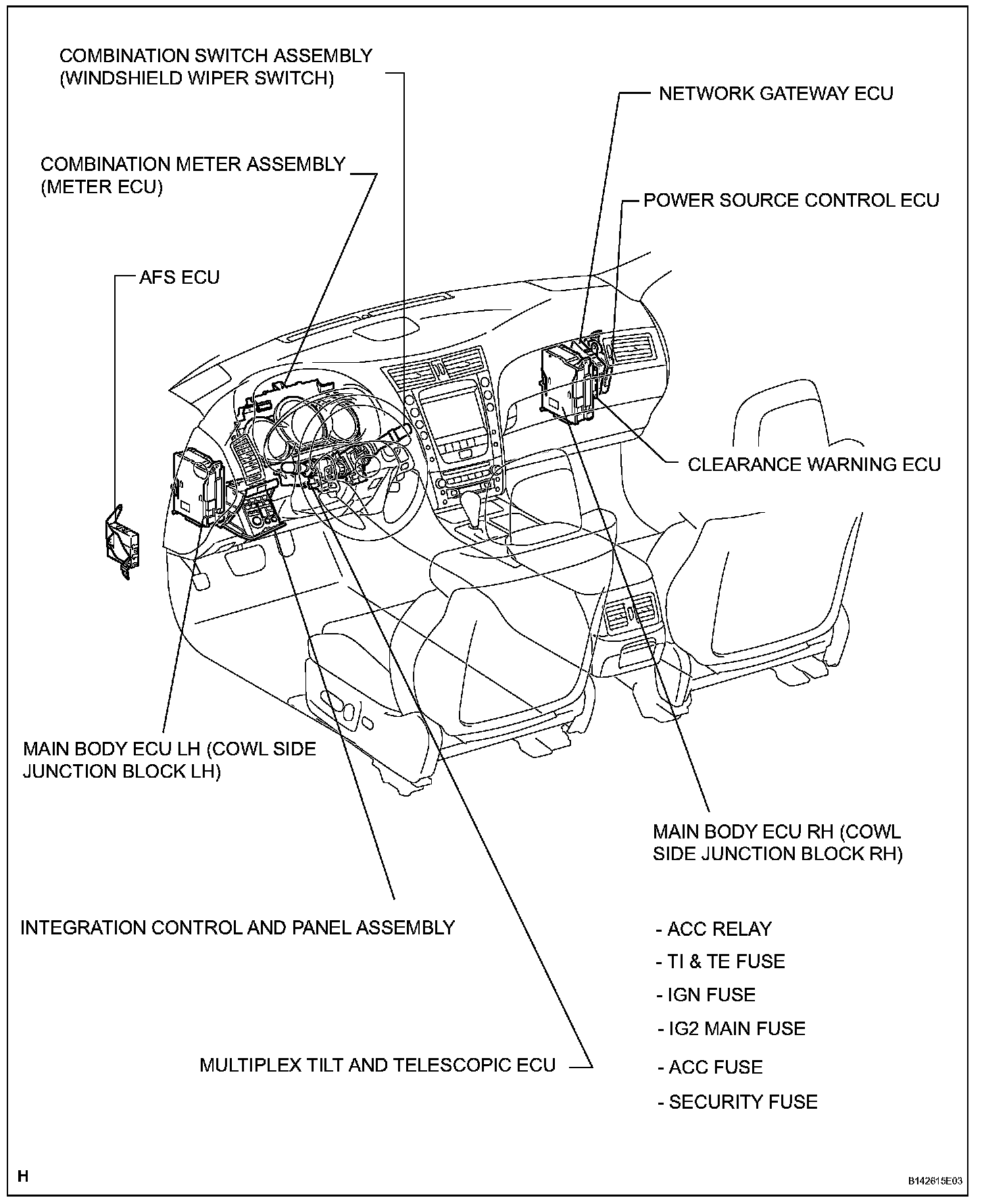 COMBINATION SWITCH ASSEMBLY (WINDSHIELD WIPER SWITCH)

NETWORK GATEWAY ECU

COMBINATION METER ASSEMBLY (METER ECU)

POWER SOURCE CONTROL ECU

AFS ECU

CLEARANCE WARNING ECU

MAIN BODY ECU LH (COWL SIDE JUNCTION BLOCK LH)

MAIN BODY ECU RH (COWL SIDE JUNCTION BLOCK RH)

INTEGRATION CONTROL AND PANEL ASSEMBLY

- ACC RELAY
- TI & TE FUSE
- IGN FUSE
- IG2 MAIN FUSE
- ACC FUSE
- SECURITY FUSE

MULTIPLEX TILT AND TELESCOPIC ECU

H

B142615E03