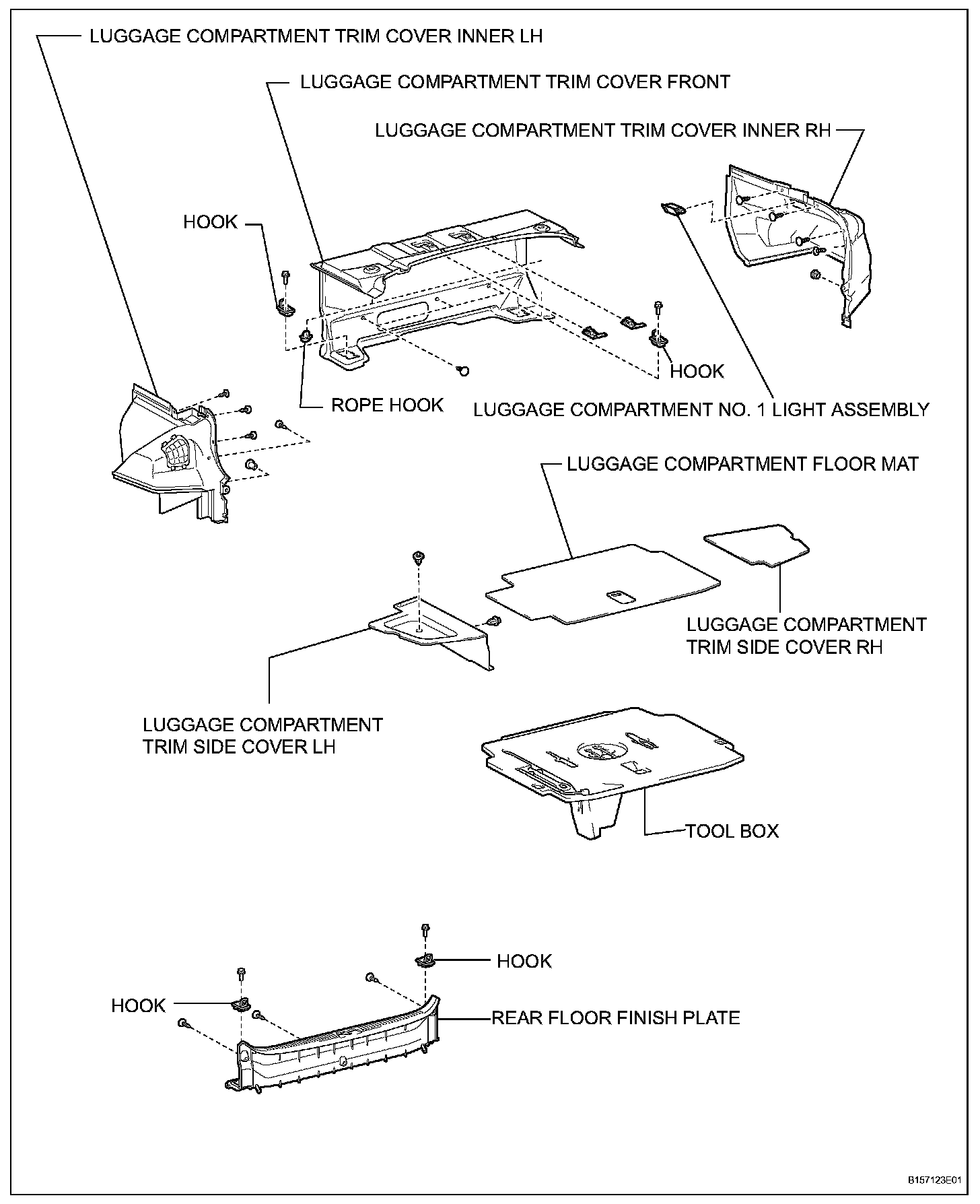 LUGGAGE COMPARTMENT TRIM COVER INNER LH

LUGGAGE COMPARTMENT TRIM COVER FRONT

LUGGAGE COMPARTMENT TRIM COVER INNER RH

HOOK

HOOK

ROPE HOOK

LUGGAGE COMPARTMENT NO. 1 LIGHT ASSEMBLY

LUGGAGE COMPARTMENT FLOOR MAT

LUGGAGE COMPARTMENT TRIM SIDE COVER RH

LUGGAGE COMPARTMENT TRIM SIDE COVER LH

TOOL BOX

HOOK

HOOK

REAR FLOOR FINISH PLATE

B157123E01