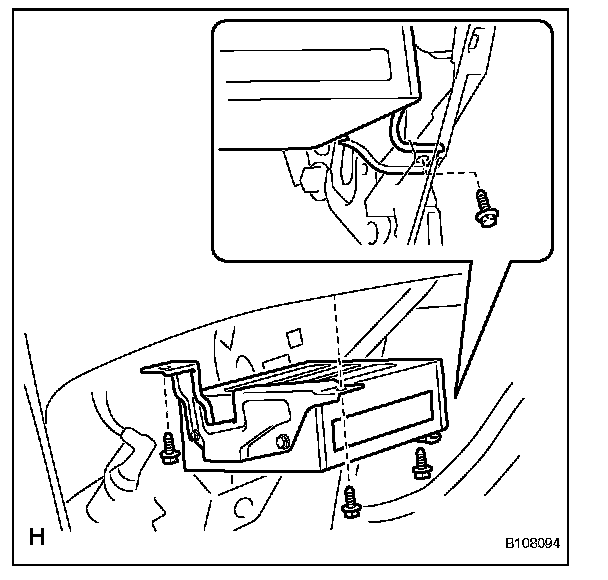 H

B108094