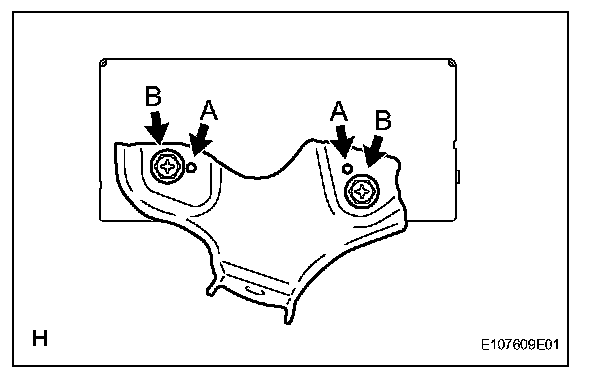 B
A
A
B
H
E107609E01