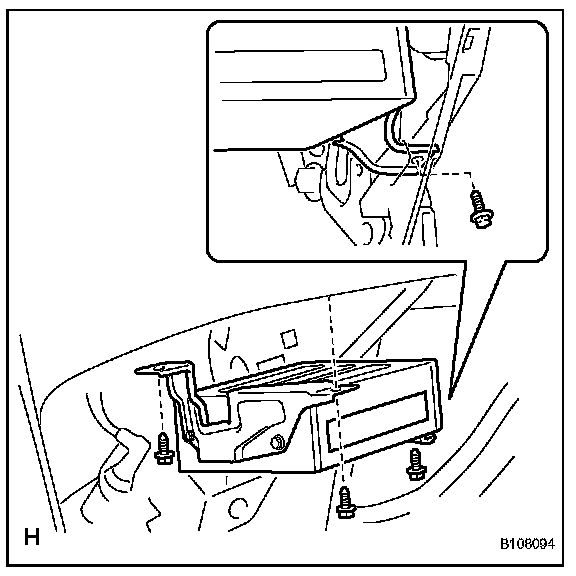 H

B108094