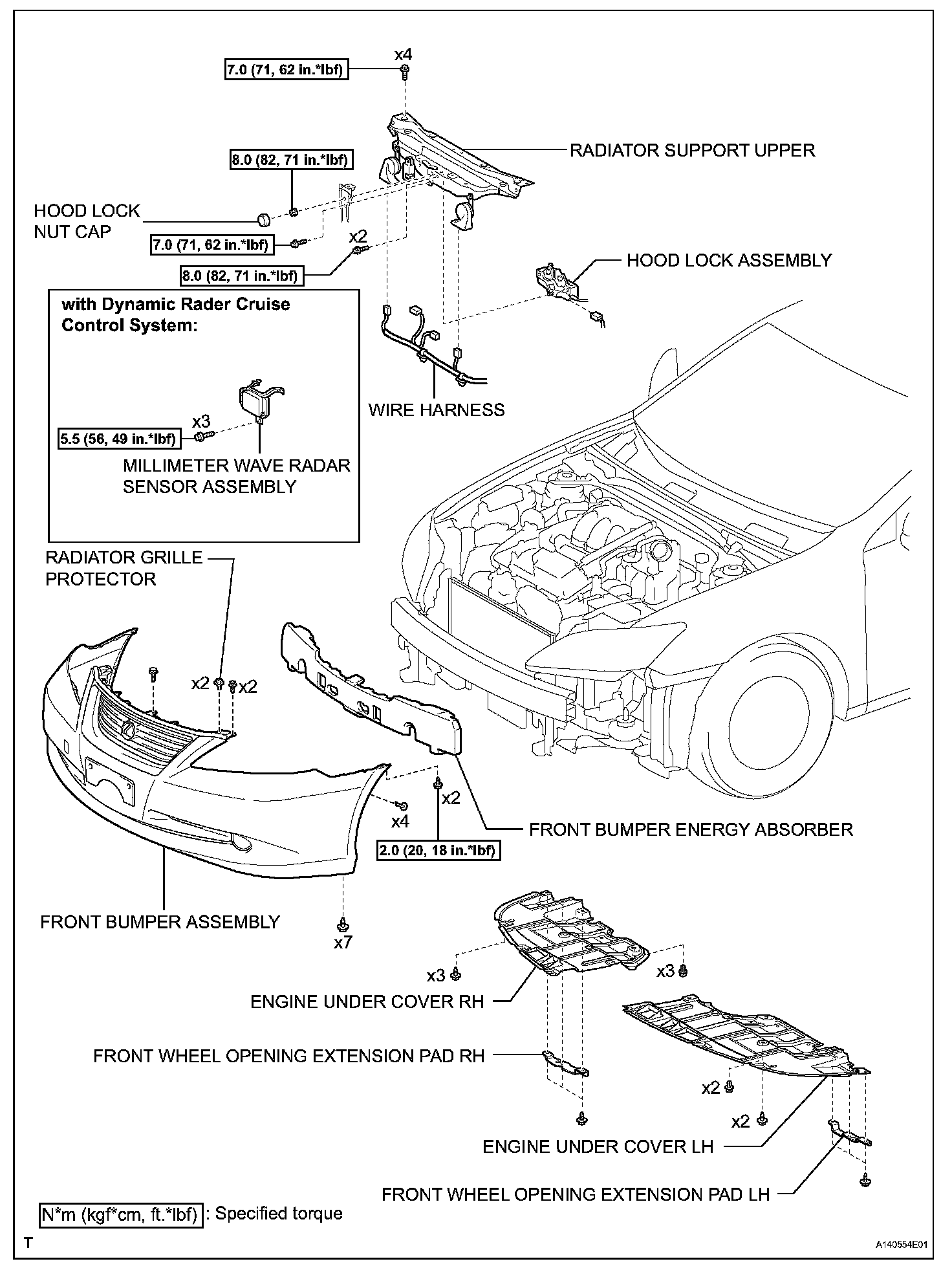 x4

7.0 (71, 62 in.*lbf)

RADIATOR SUPPORT UPPER

8.0 (82, 71 in.*lbf)

HOOD LOCK NUT CAP

7.0 (71, 62 in.*lbf)

x2

8.0 (82, 71 in.*lbf)

HOOD LOCK ASSEMBLY

with Dynamic Rader Cruise Control System:

x3

5.5 (56, 49 in.*lbf)

MILLIMETER WAVE RADAR SENSOR ASSEMBLY

WIRE HARNESS

RADIATOR GRILLE PROTECTOR

x2

x2

x2

x4

2.0 (20, 18 in.*lbf)

FRONT BUMPER ENERGY ABSORBER

FRONT BUMPER ASSEMBLY

x7

x3

x3

ENGINE UNDER COVER RH

FRONT WHEEL OPENING EXTENSION PAD RH

x2

x2

ENGINE UNDER COVER LH

FRONT WHEEL OPENING EXTENSION PAD LH

N*m (kgf*cm, ft.*lbf) : Specified torque

T

A140554E01