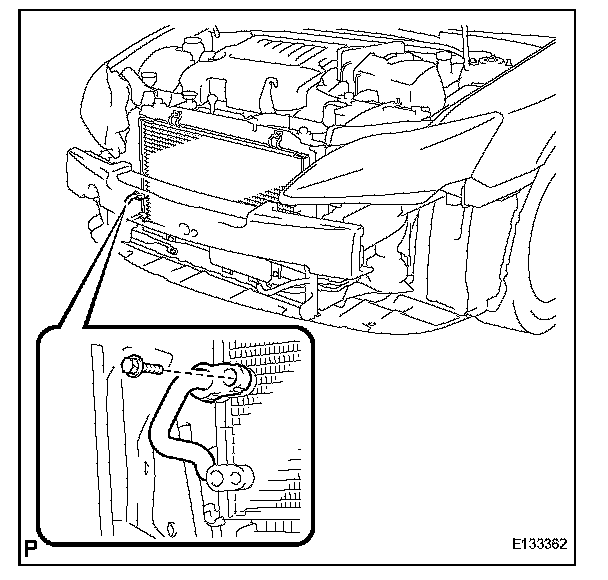 P

E133362