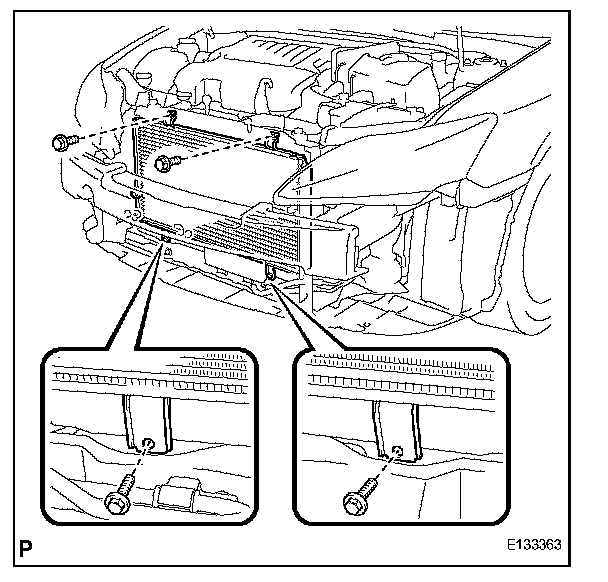 P

E133363