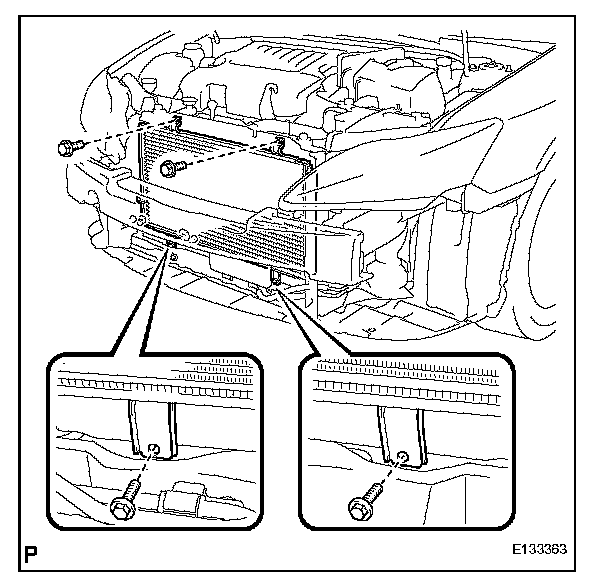 P

E133363