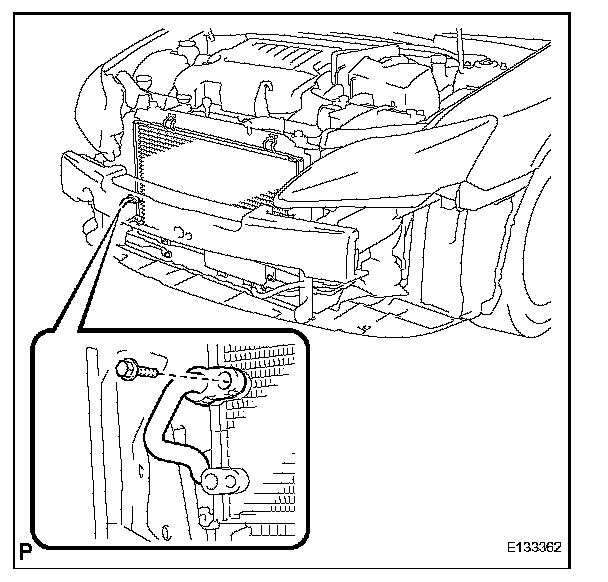 P

E133362