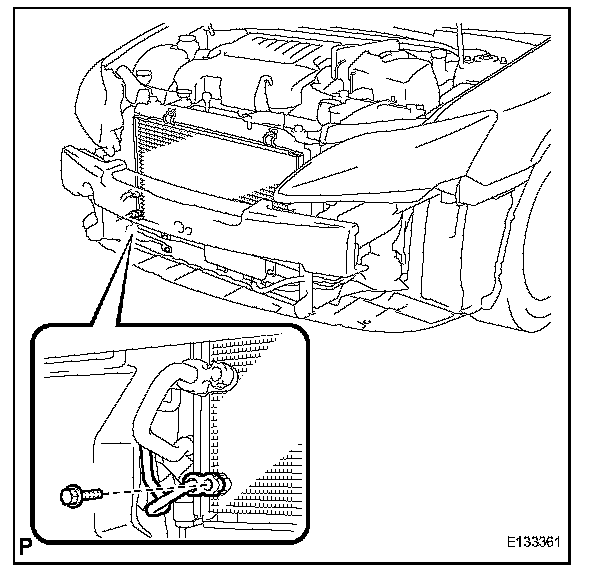 P

E133361