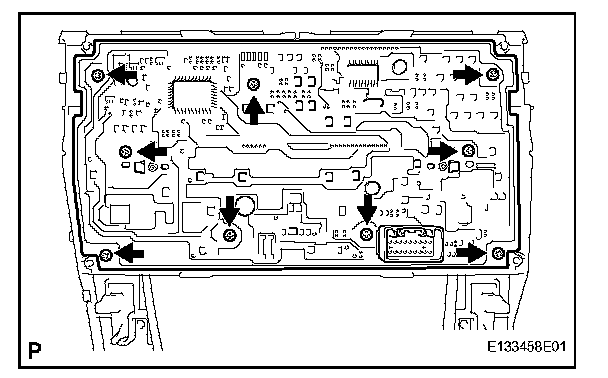 P

E133458E01