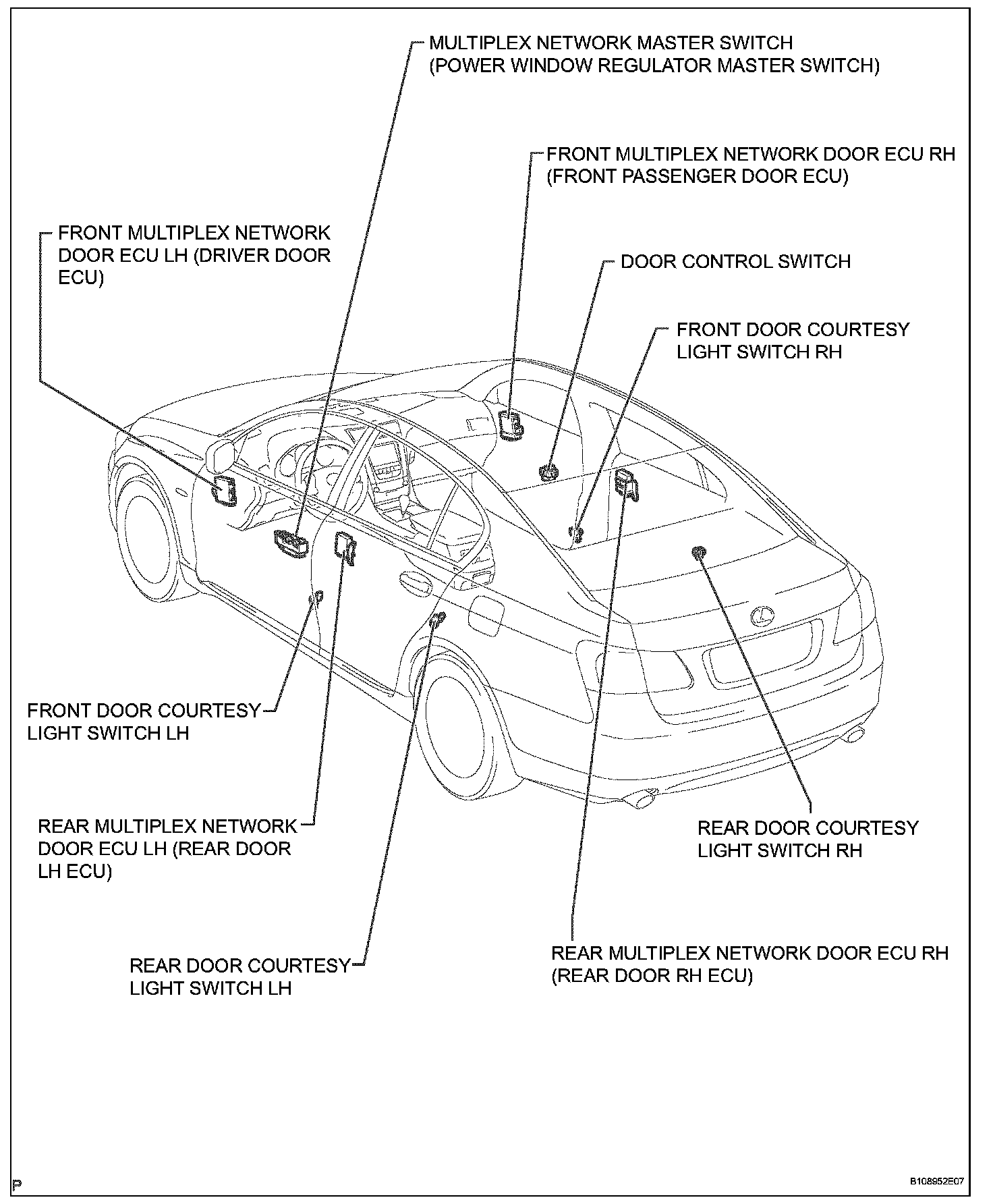 MULTIPLEX NETWORK MASTER SWITCH (POWER WINDOW REGULATOR MASTER SWITCH)

FRONT MULTIPLEX NETWORK DOOR ECU RH (FRONT PASSENGER DOOR ECU)

FRONT MULTIPLEX NETWORK DOOR ECU LH (DRIVER DOOR ECU)

DOOR CONTROL SWITCH

FRONT DOOR COURTESY LIGHT SWITCH RH

FRONT DOOR COURTESY LIGHT SWITCH LH

REAR MULTIPLEX NETWORK DOOR ECU LH (REAR DOOR LH ECU)

REAR DOOR COURTESY LIGHT SWITCH RH

REAR DOOR COURTESY LIGHT SWITCH LH

REAR MULTIPLEX NETWORK DOOR ECU RH (REAR DOOR RH ECU)

P

B108952E07