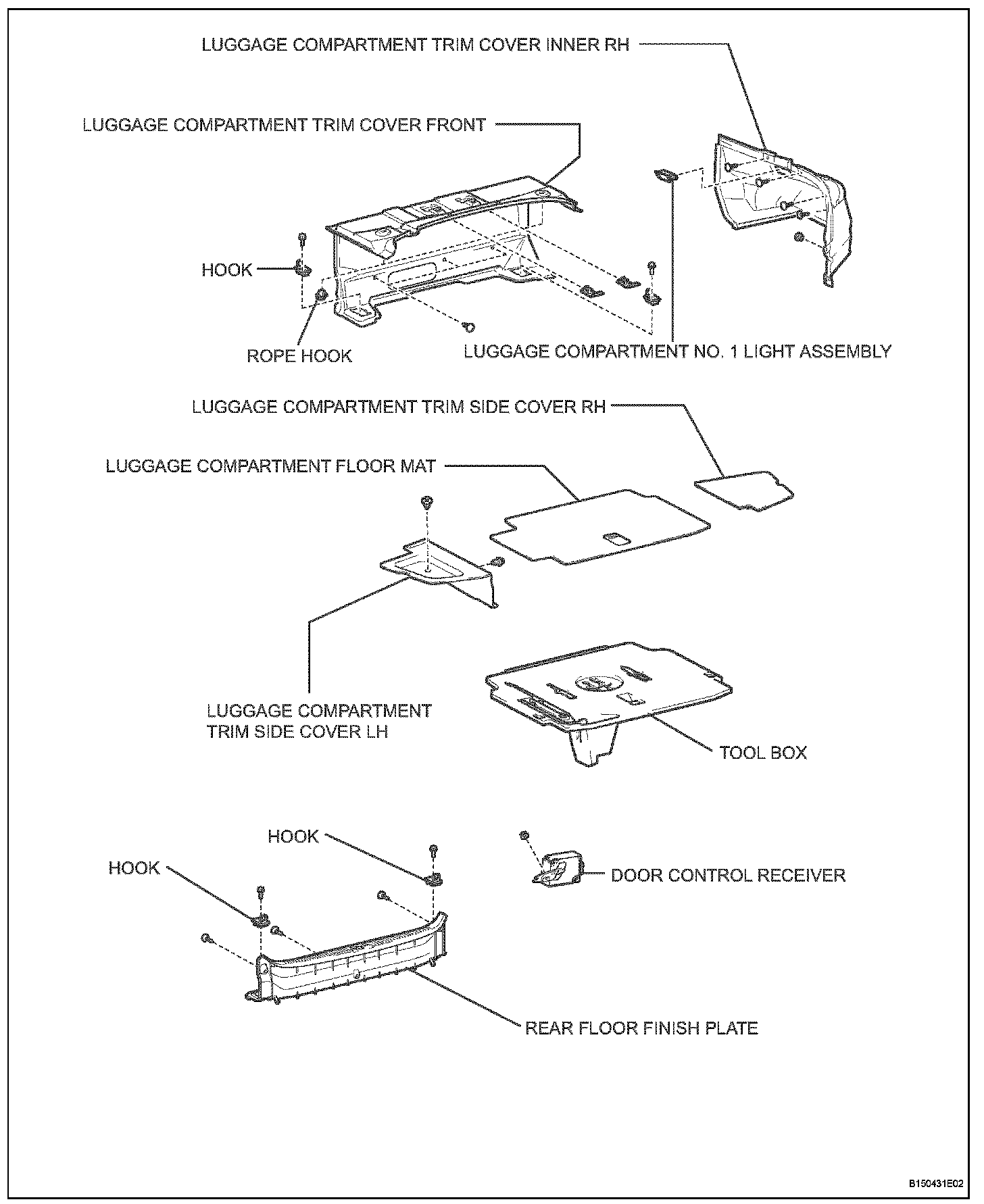 LUGGAGE COMPARTMENT TRIM COVER INNER RH

LUGGAGE COMPARTMENT TRIM COVER FRONT

HOOK

ROPE HOOK

LUGGAGE COMPARTMENT NO. 1 LIGHT ASSEMBLY

LUGGAGE COMPARTMENT TRIM SIDE COVER RH

LUGGAGE COMPARTMENT FLOOR MAT

LUGGAGE COMPARTMENT TRIM SIDE COVER LH

TOOL BOX

HOOK

HOOK

DOOR CONTROL RECEIVER

REAR FLOOR FINISH PLATE

B150431E02