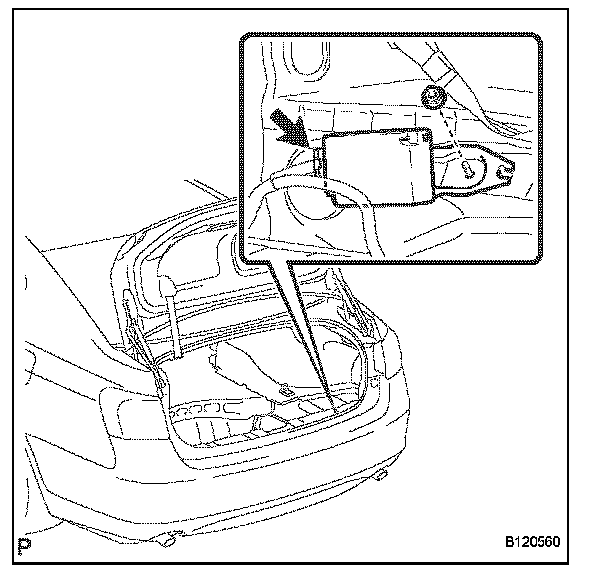 P

B120560