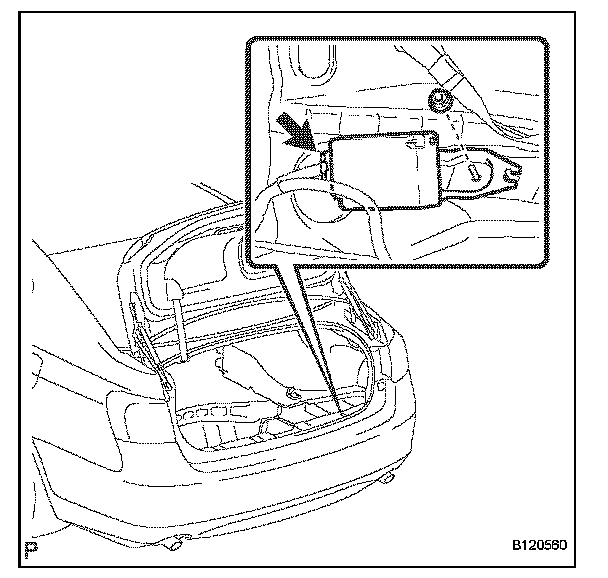 P

B120560