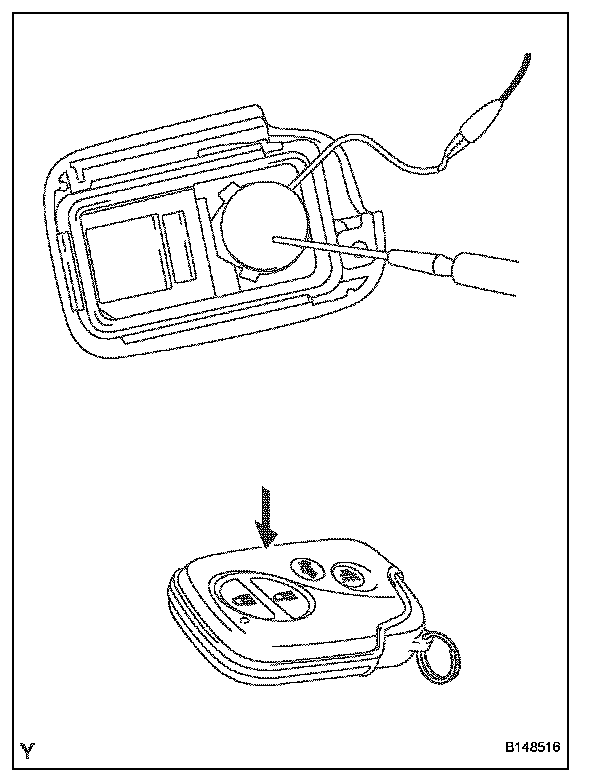 Y

B148516