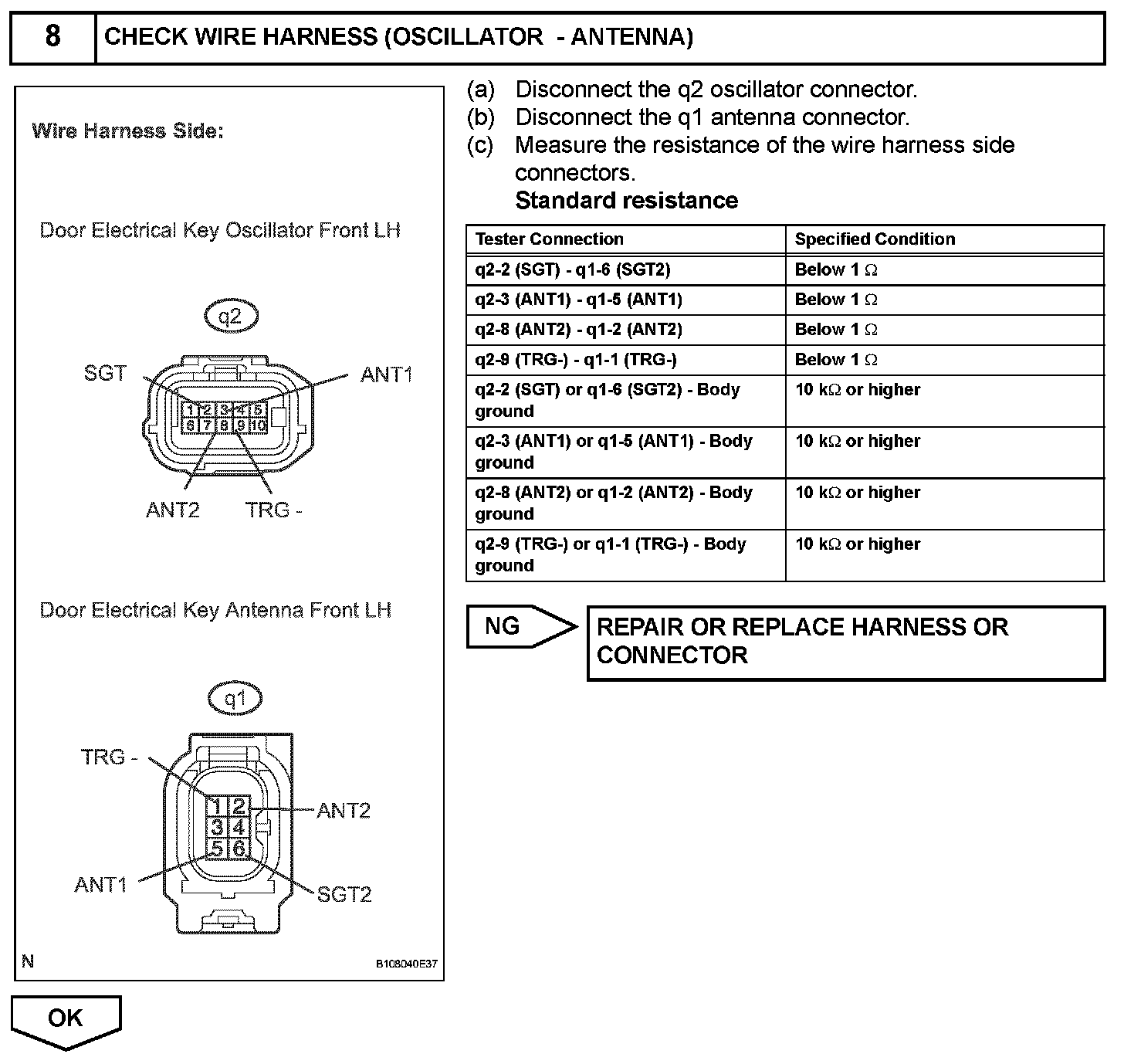 8 CHECK WIRE HARNESS (OSCILLATOR - ANTENNA)

Wire Harness Side:

Door Electrical Key Oscillator Front LH

q2

SGT

ANT1

1 2 3 4 5
6 7 8 9 10

ANT2

TRG -

Door Electrical Key Antenna Front LH

q1

TRG -

1 2
3 4
5 6

ANT2

ANT1

SGT2

N

B108040E37

(a) Disconnect the q2 oscillator connector.
(b) Disconnect the q1 antenna connector.
(c) Measure the resistance of the wire harness side connectors.
Standard resistance

| Tester Connection | Specified Condition |
|---|---|
| q2-2 (SGT) - q1-6 (SGT2) | Below 1 Ω |
| q2-3 (ANT1) - q1-5 (ANT1) | Below 1 Ω |
| q2-8 (ANT2) - q1-2 (ANT2) | Below 1 Ω |
| q2-9 (TRG-) - q1-1 (TRG-) | Below 1 Ω |
| q2-2 (SGT) or q1-6 (SGT2) - Body ground | 10 kΩ or higher |
| q2-3 (ANT1) or q1-5 (ANT1) - Body ground | 10 kΩ or higher |
| q2-8 (ANT2) or q1-2 (ANT2) - Body ground | 10 kΩ or higher |
| q2-9 (TRG-) or q1-1 (TRG-) - Body ground | 10 kΩ or higher |

NG

REPAIR OR REPLACE HARNESS OR CONNECTOR

OK