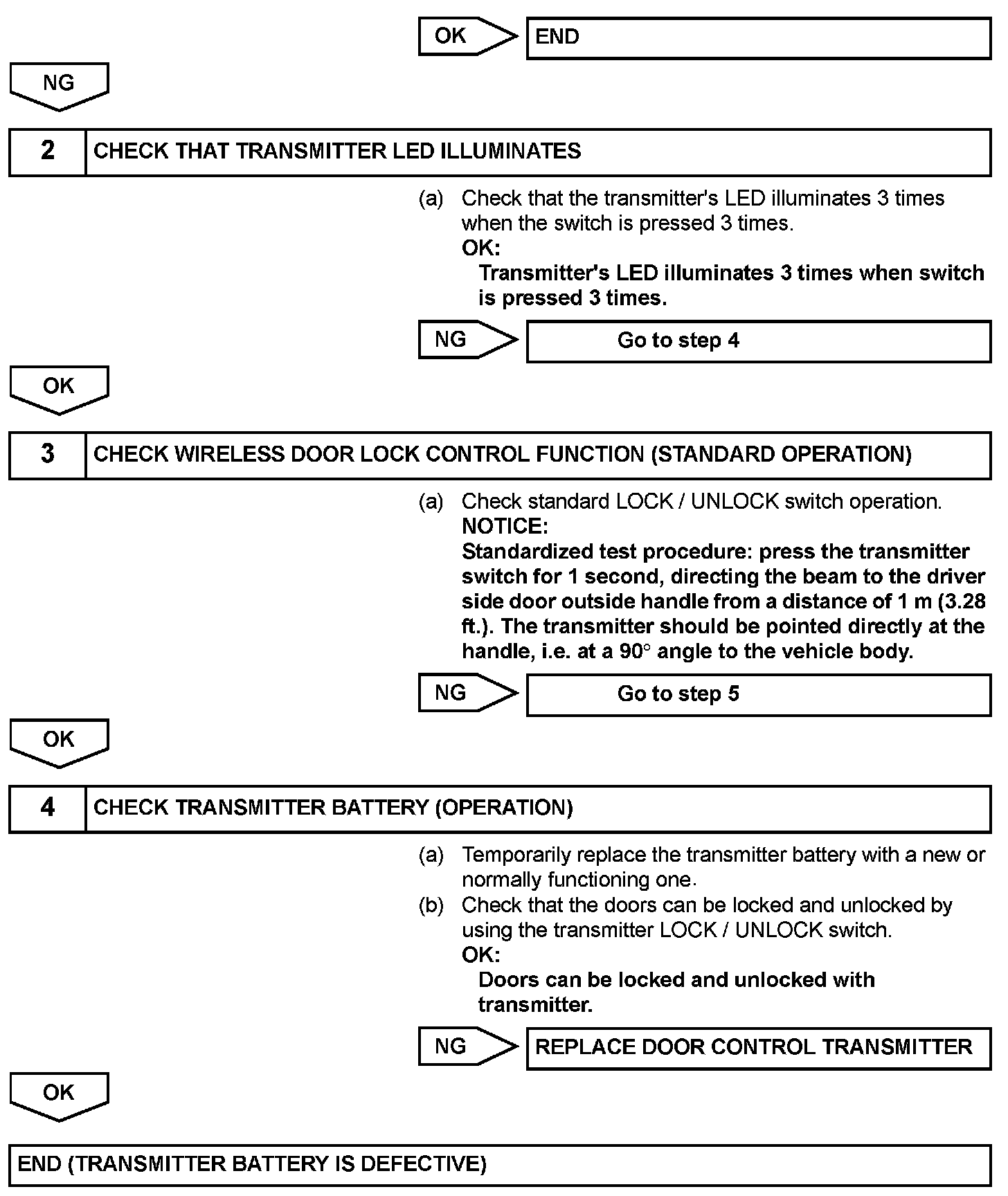 OK END

NG

2 CHECK THAT TRANSMITTER LED ILLUMINATES

(a) Check that the transmitter's LED illuminates 3 times when the switch is pressed 3 times.
OK:
Transmitter's LED illuminates 3 times when switch is pressed 3 times.

NG Go to step 4

OK

3 CHECK WIRELESS DOOR LOCK CONTROL FUNCTION (STANDARD OPERATION)

(a) Check standard LOCK / UNLOCK switch operation.
NOTICE:
Standardized test procedure: press the transmitter switch for 1 second, directing the beam to the driver side door outside handle from a distance of 1 m (3.28 ft.). The transmitter should be pointed directly at the handle, i.e. at a 90° angle to the vehicle body.

NG Go to step 5

OK

4 CHECK TRANSMITTER BATTERY (OPERATION)

(a) Temporarily replace the transmitter battery with a new or normally functioning one.
(b) Check that the doors can be locked and unlocked by using the transmitter LOCK / UNLOCK switch.
OK:
Doors can be locked and unlocked with transmitter.

NG REPLACE DOOR CONTROL TRANSMITTER

OK

END (TRANSMITTER BATTERY IS DEFECTIVE)