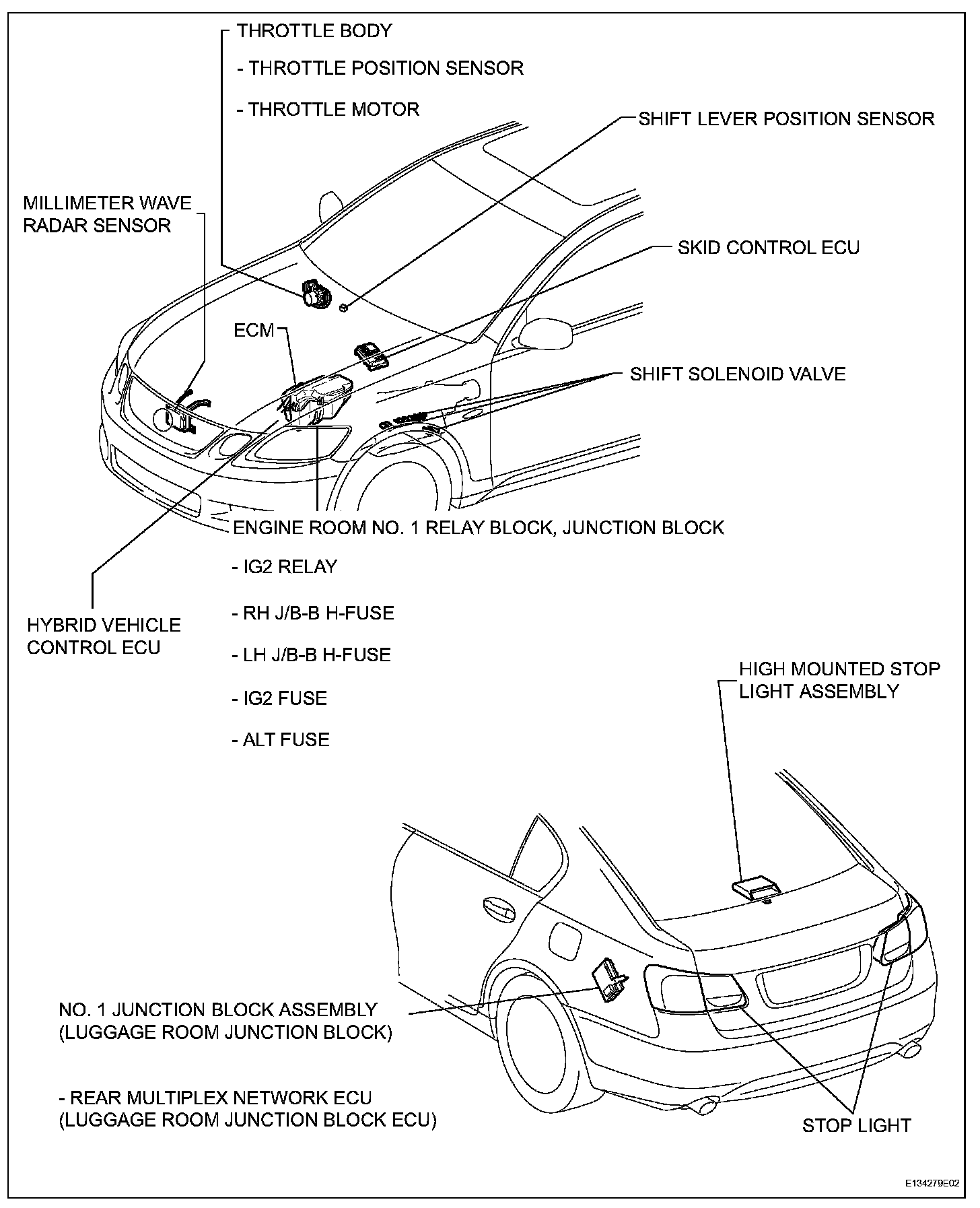 THROTTLE BODY

- THROTTLE POSITION SENSOR

- THROTTLE MOTOR

SHIFT LEVER POSITION SENSOR

MILLIMETER WAVE RADAR SENSOR

SKID CONTROL ECU

ECM

SHIFT SOLENOID VALVE

ENGINE ROOM NO. 1 RELAY BLOCK, JUNCTION BLOCK

- IG2 RELAY

- RH J/B-B H-FUSE

- LH J/B-B H-FUSE

- IG2 FUSE

- ALT FUSE

HYBRID VEHICLE CONTROL ECU

HIGH MOUNTED STOP LIGHT ASSEMBLY

NO. 1 JUNCTION BLOCK ASSEMBLY (LUGGAGE ROOM JUNCTION BLOCK)

- REAR MULTIPLEX NETWORK ECU (LUGGAGE ROOM JUNCTION BLOCK ECU)

STOP LIGHT

E134279E02