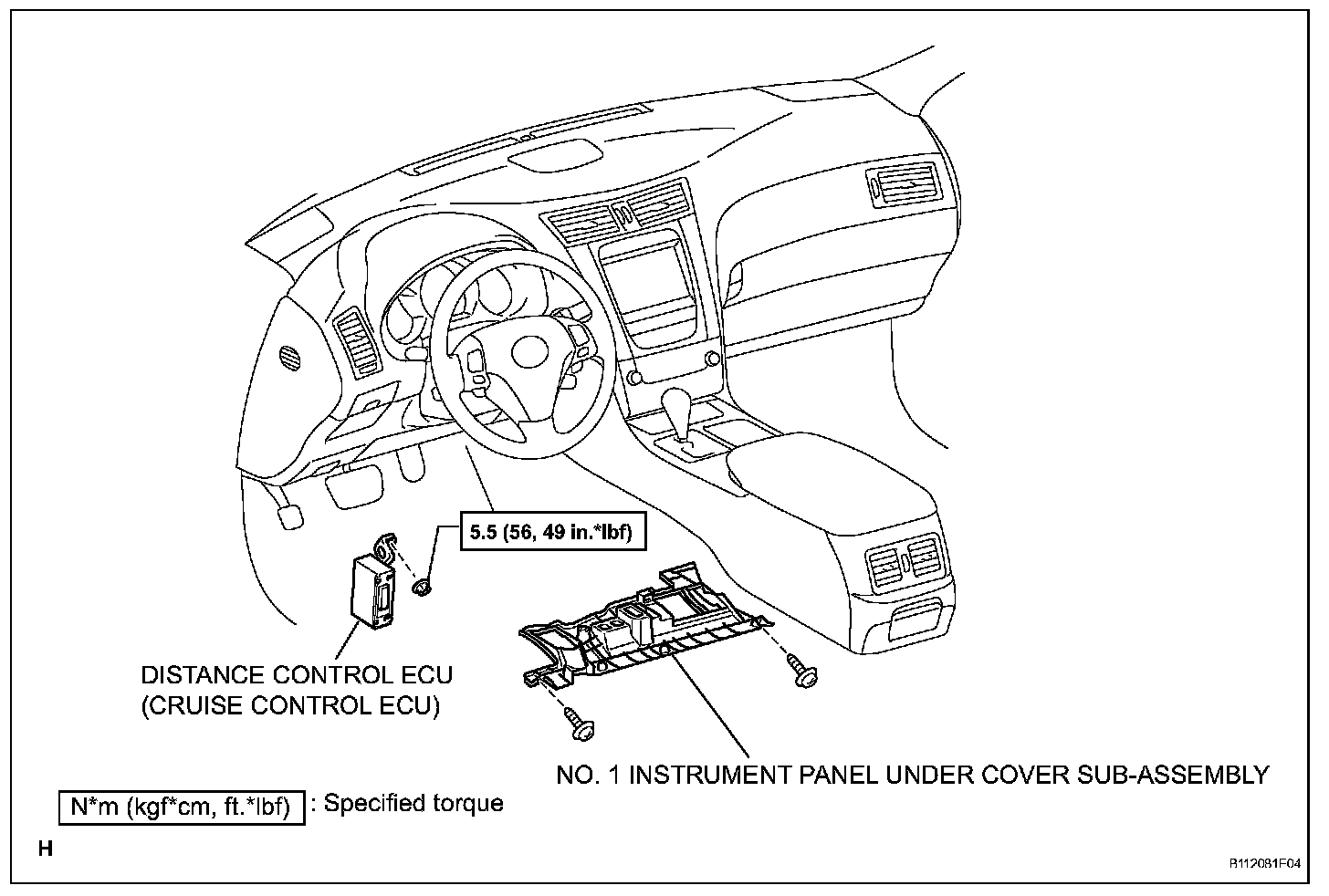 5.5 (56, 49 in.*lbf)

DISTANCE CONTROL ECU
(CRUISE CONTROL ECU)

NO. 1 INSTRUMENT PANEL UNDER COVER SUB-ASSEMBLY

N*m (kgf*cm, ft.*lbf) : Specified torque

H

B112081E04