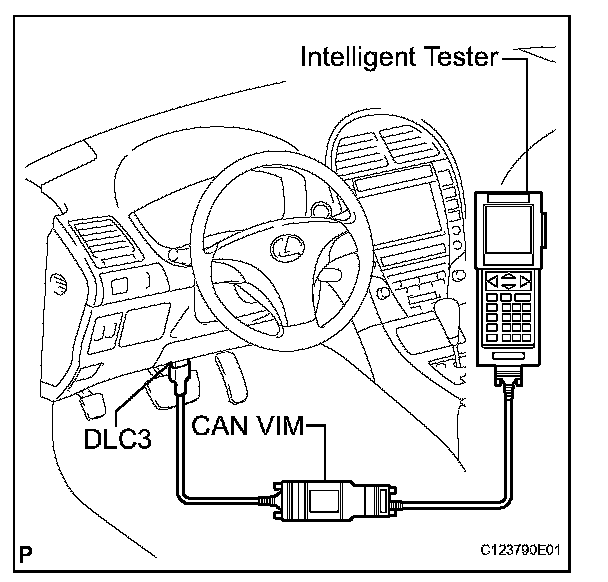 Intelligent Tester

DLC3

CAN VIM

P

C123790E01