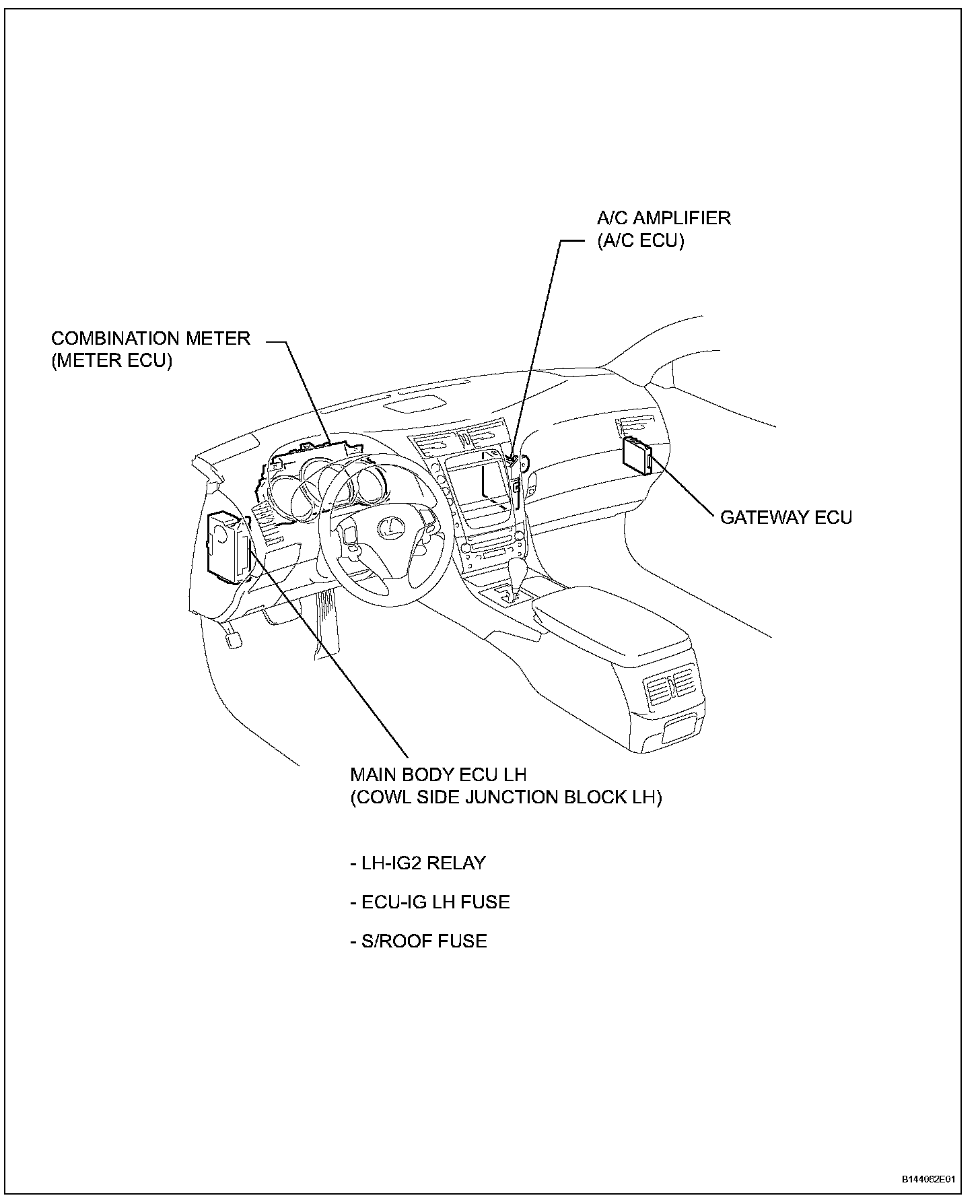 A/C AMPLIFIER
(A/C ECU)

COMBINATION METER
(METER ECU)

GATEWAY ECU

MAIN BODY ECU LH
(COWL SIDE JUNCTION BLOCK LH)

- LH-IG2 RELAY

- ECU-IG LH FUSE

- S/ROOF FUSE

B144062E01