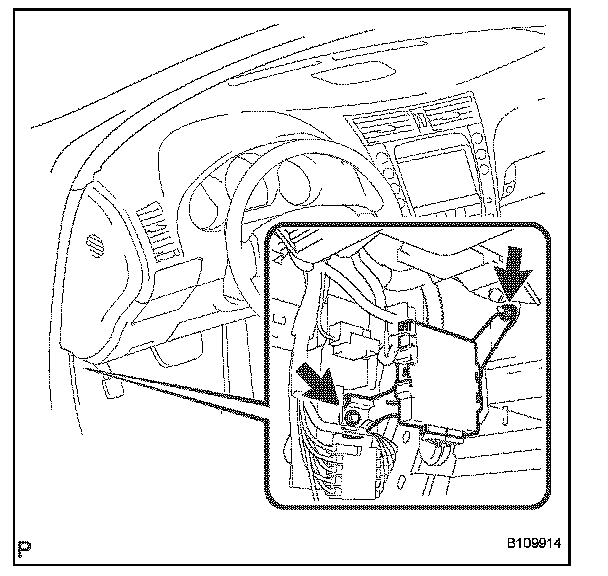 P

B109914