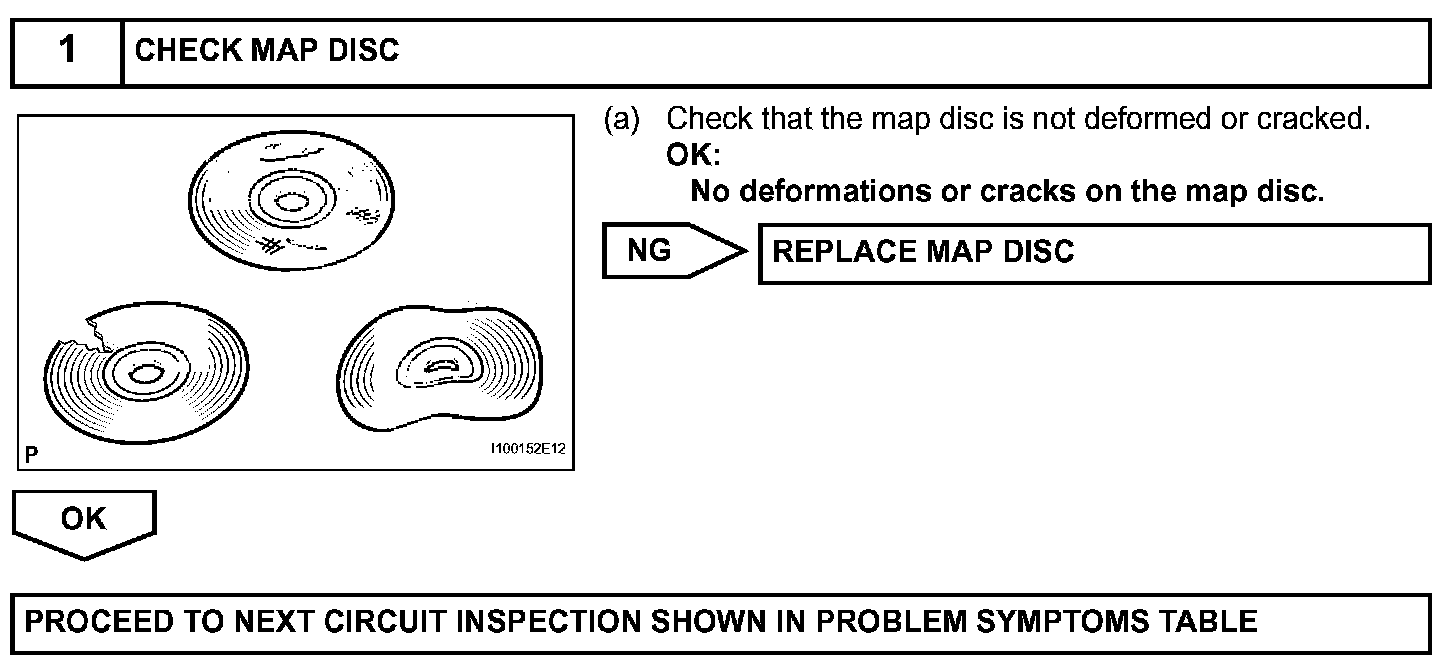 1 CHECK MAP DISC

P

I100152E12

(a) Check that the map disc is not deformed or cracked.
OK:
No deformations or cracks on the map disc.

NG

REPLACE MAP DISC

OK

PROCEED TO NEXT CIRCUIT INSPECTION SHOWN IN PROBLEM SYMPTOMS TABLE