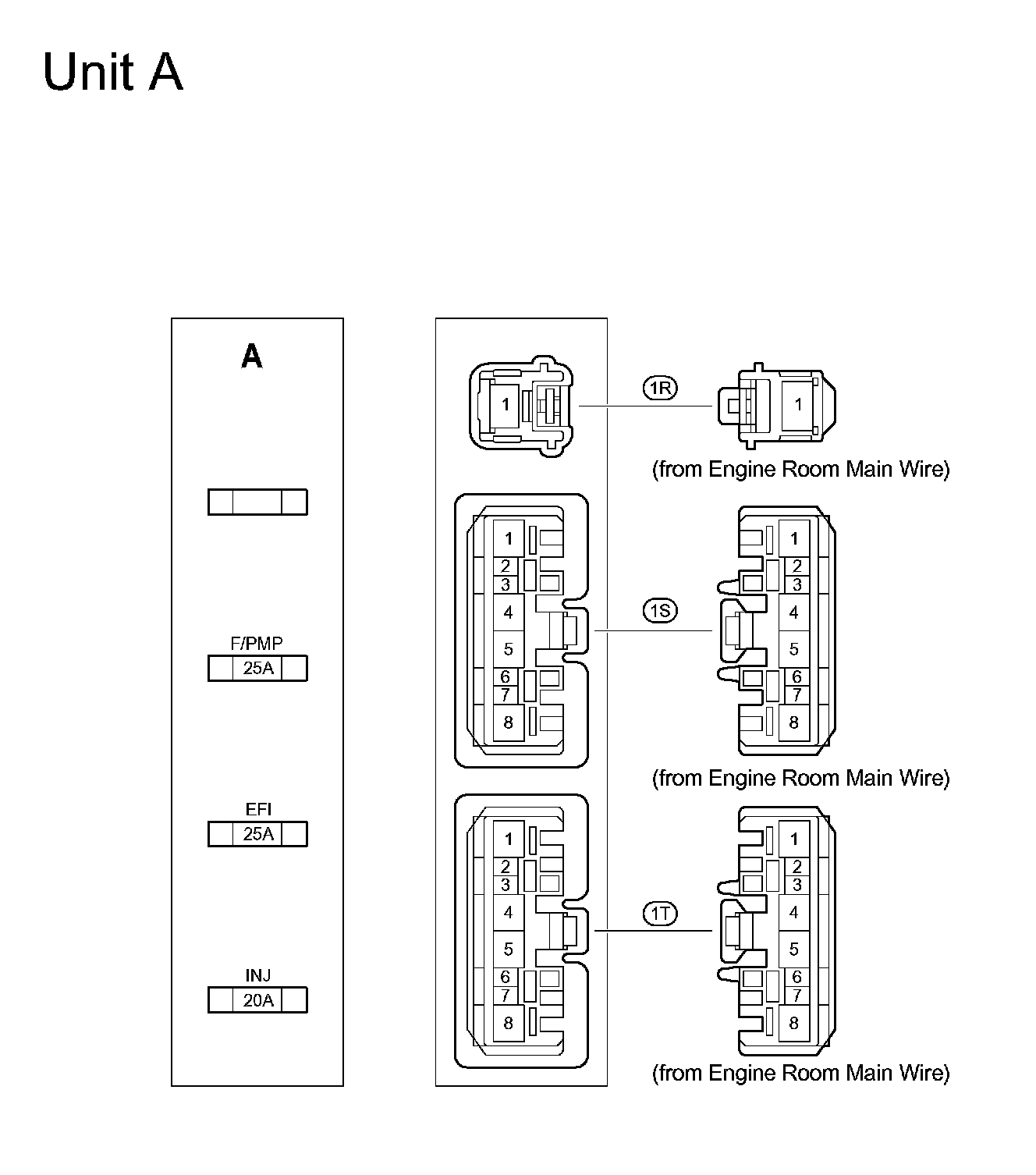 Unit A

A

F/PMP
25A

EFI
25A

INJ
20A

1

1R

1

(from Engine Room Main Wire)

1
2
3
4
5
6
7
8

1S

1
2
3
4
5
6
7
8

(from Engine Room Main Wire)

1
2
3
4
5
6
7
8

1T

1
2
3
4
5
6
7
8

(from Engine Room Main Wire)