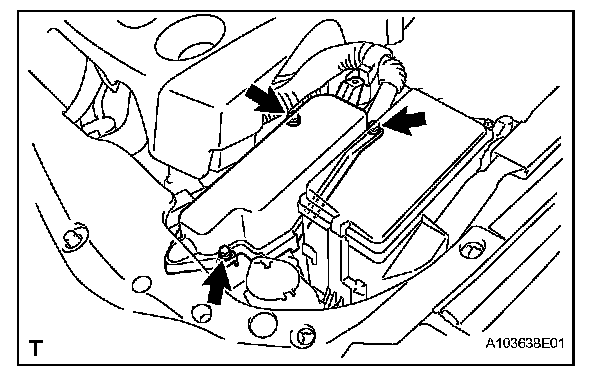 T

A103638E01