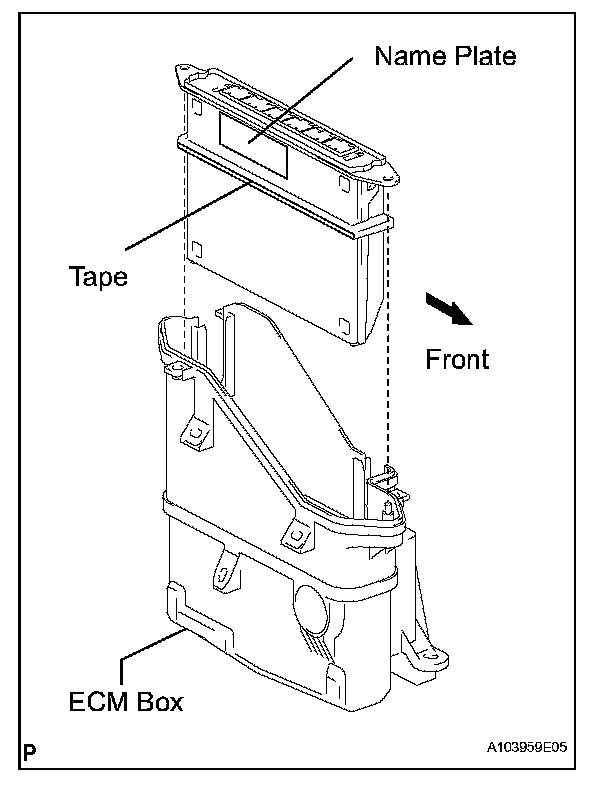 Name Plate

Tape

Front

ECM Box

P

A103959E05