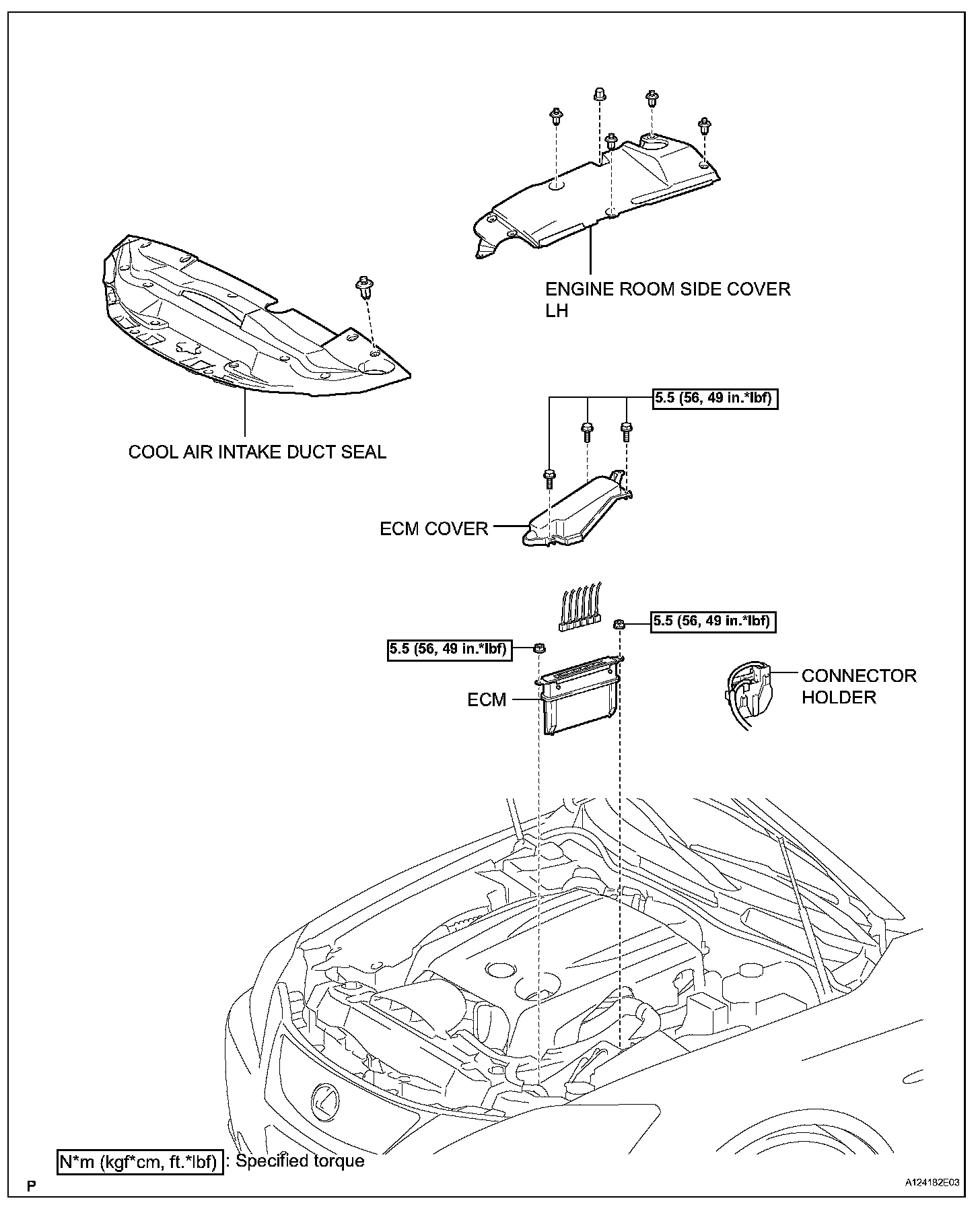 ENGINE ROOM SIDE COVER LH

COOL AIR INTAKE DUCT SEAL

5.5 (56, 49 in.*lbf)

ECM COVER

5.5 (56, 49 in.*lbf)

5.5 (56, 49 in.*lbf)

ECM

CONNECTOR HOLDER

N*m (kgf*cm, ft.*lbf) : Specified torque

P

A124182E03